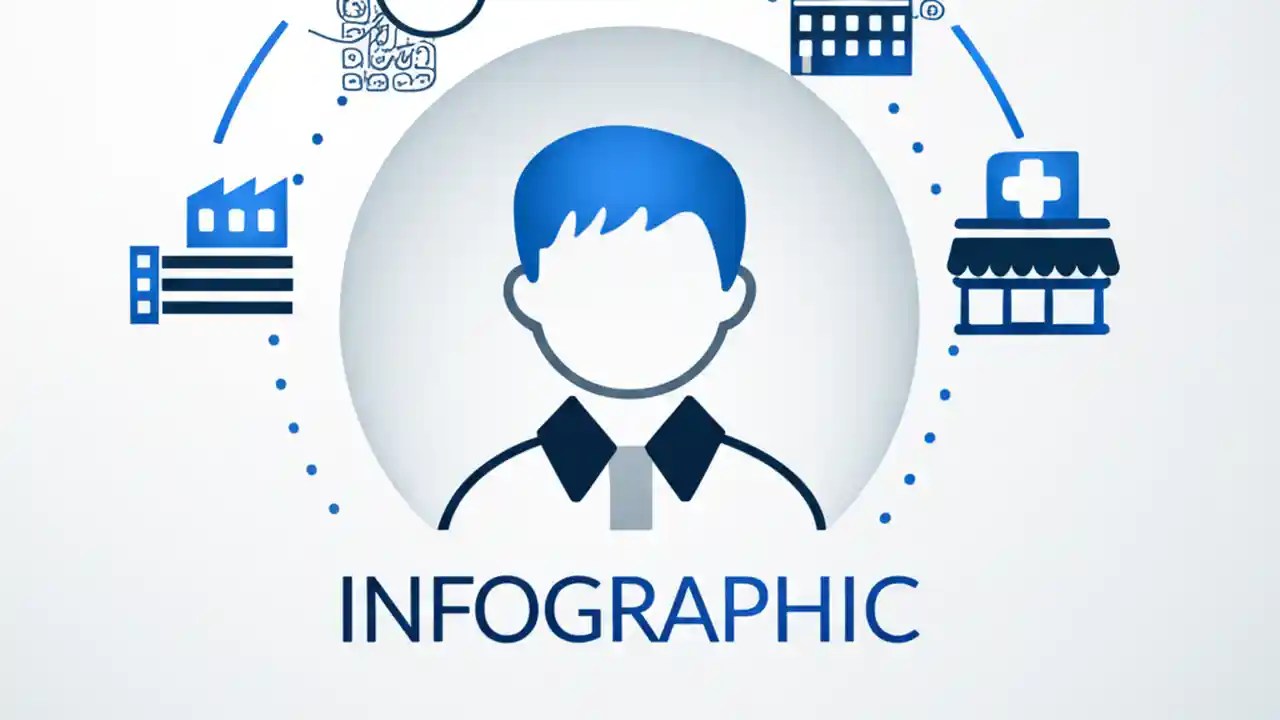 INFOGRAPHIC