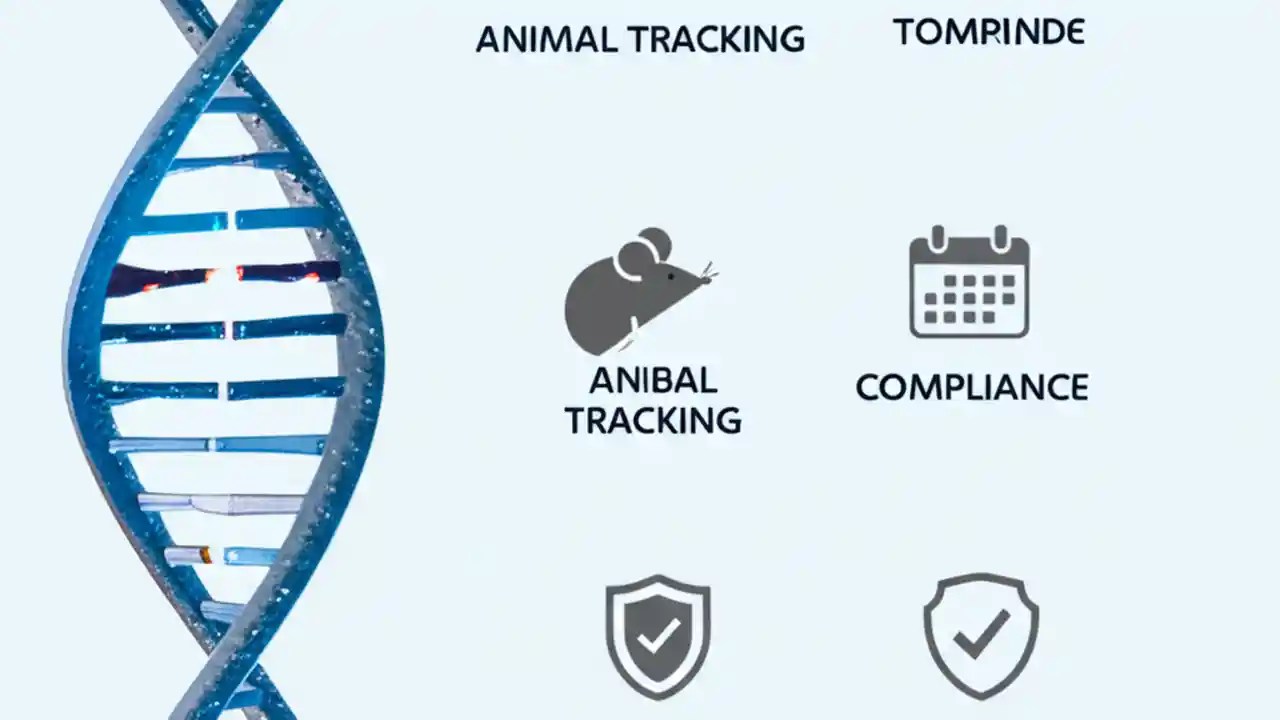 ANIMAL TRACKING

TOMPINDE

ANIBAL TRACKING

COMPLIANCE