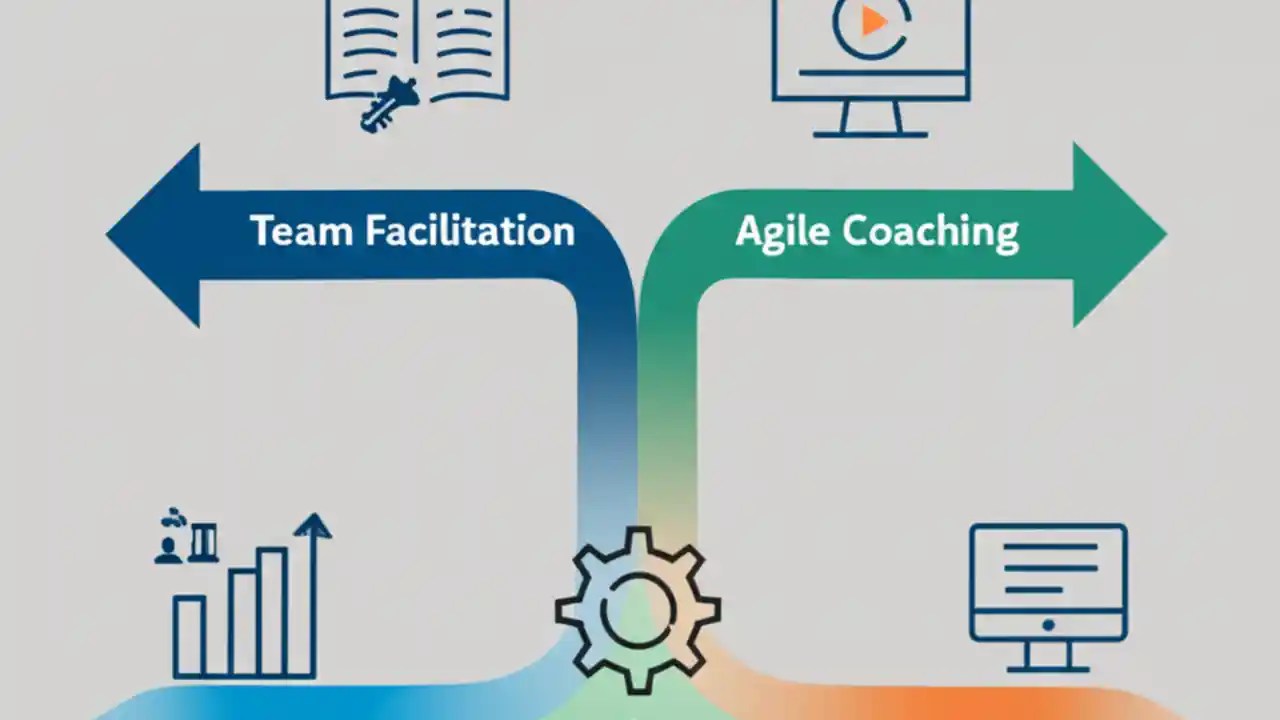 Team Facilitation

Agile Coaching