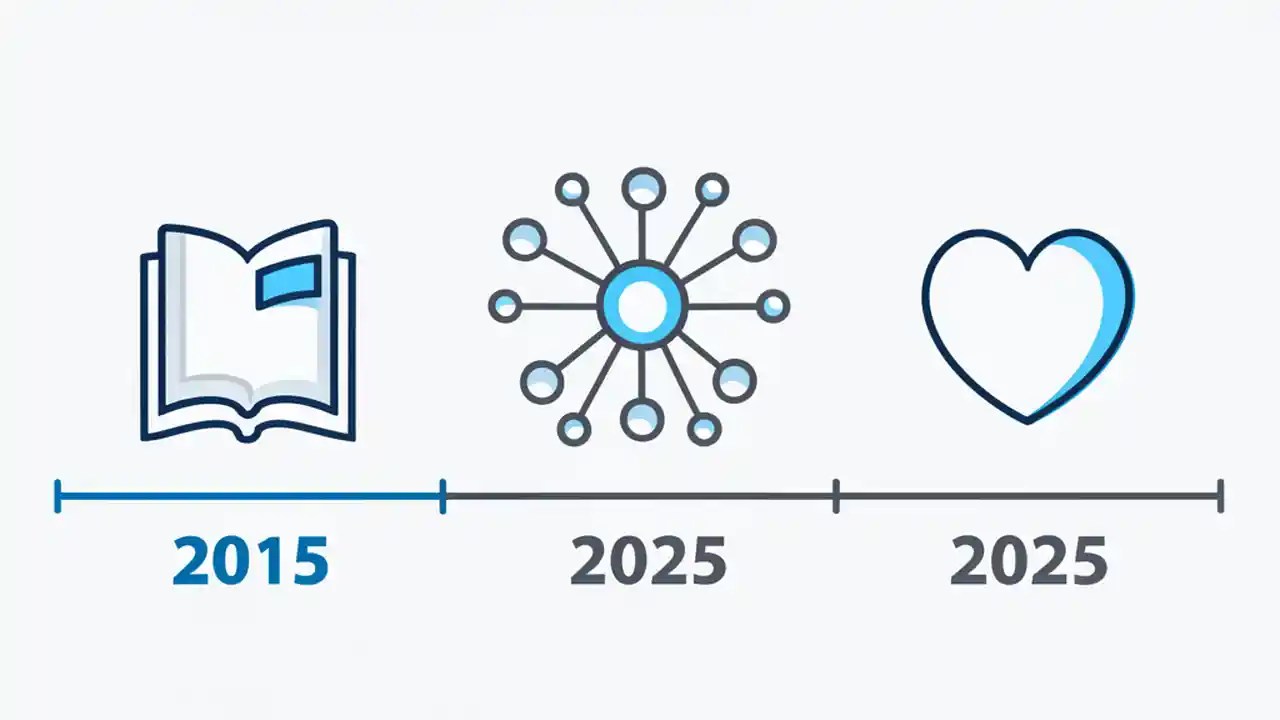 2015

2025

2025