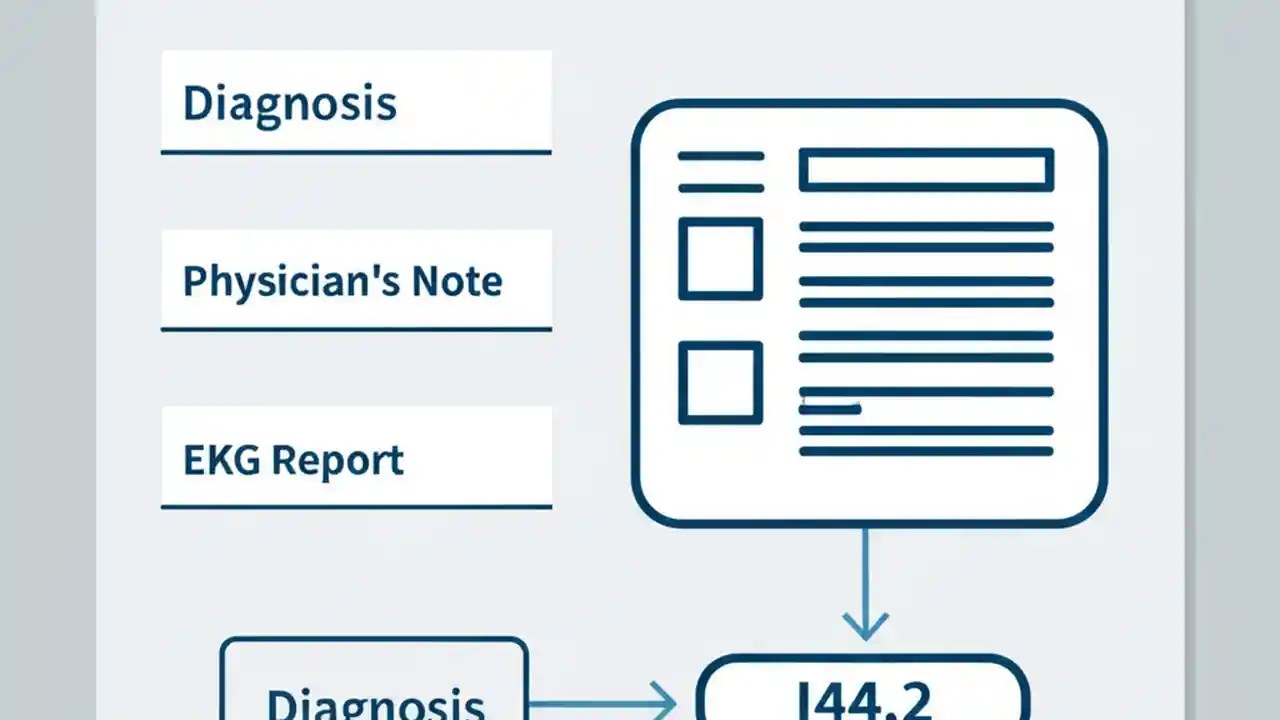 Diagnosis

Physician's Note

EKG Report

Diagnosis

I44.2