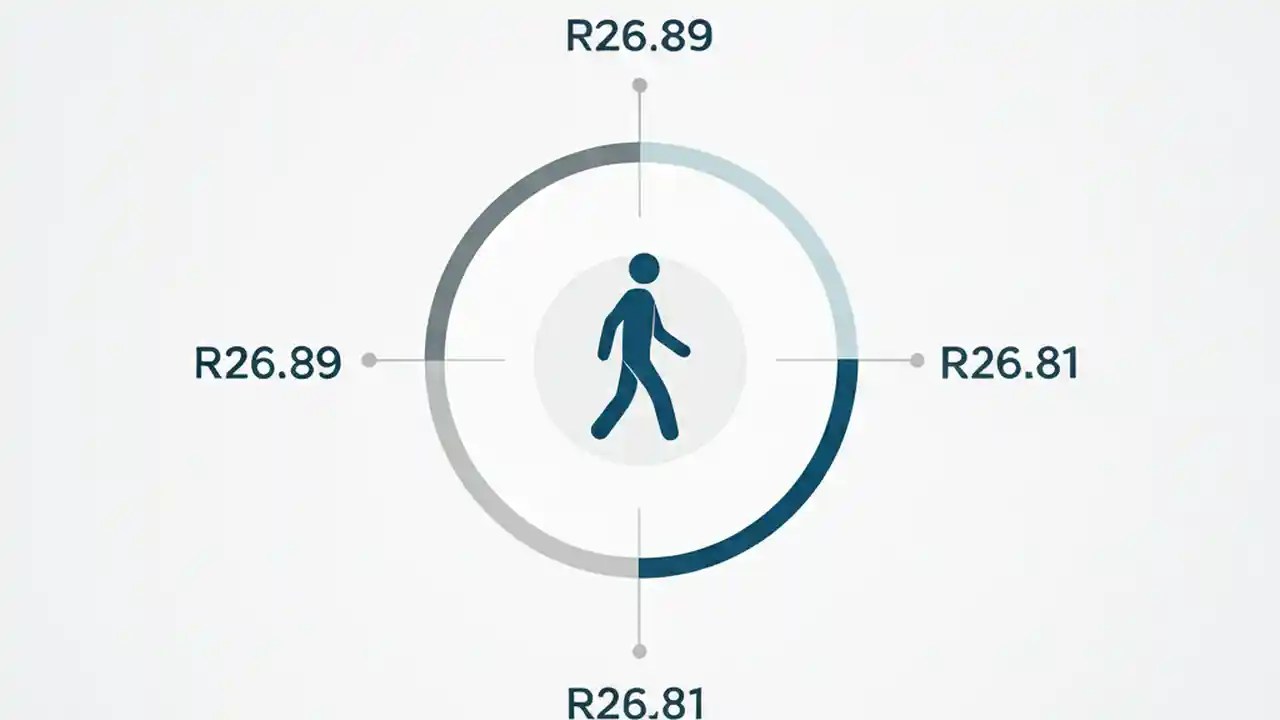 R26.89

R26.89

R26.81

R26.81