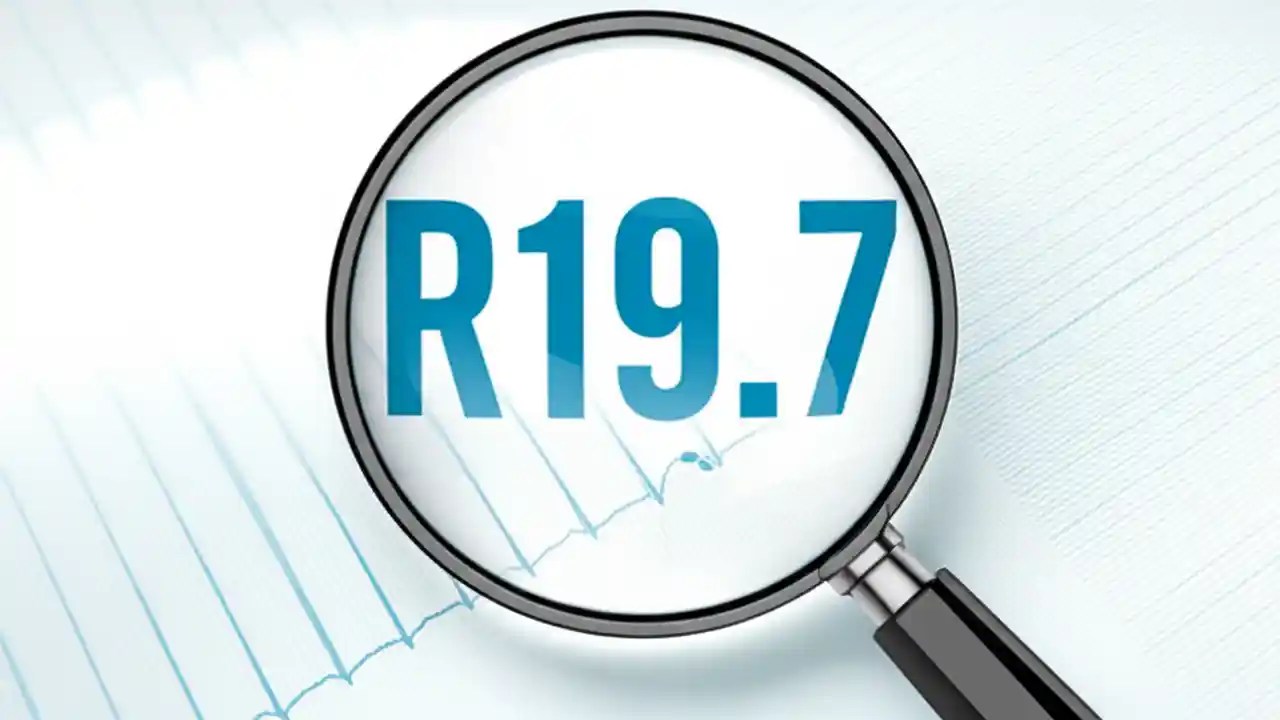 R19.7