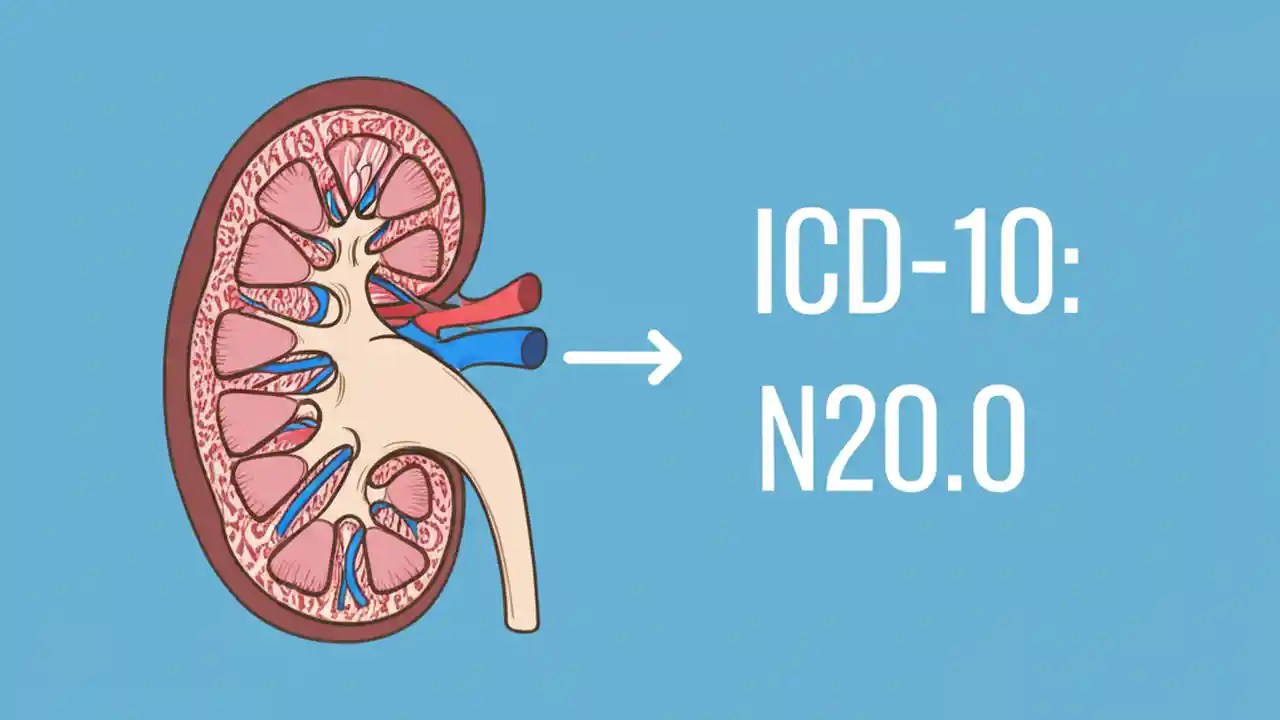 ICD-10:
N20.0