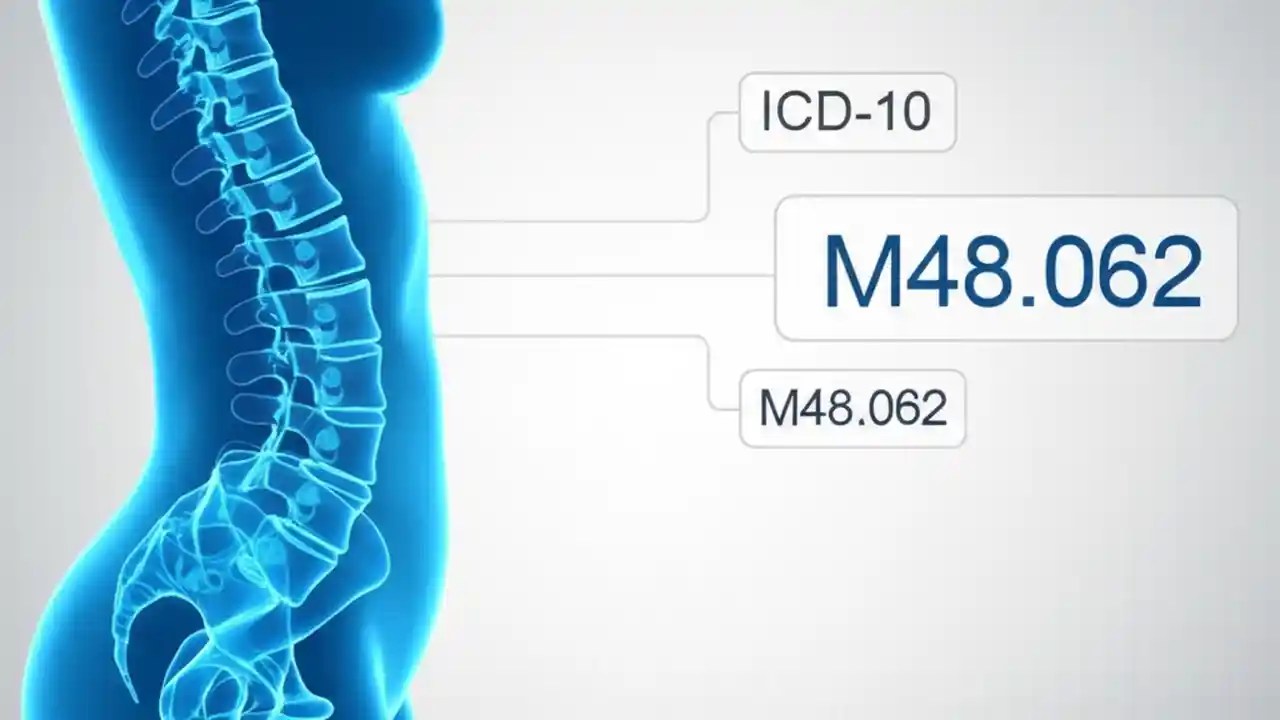 ICD-10

M48.062

M48.062