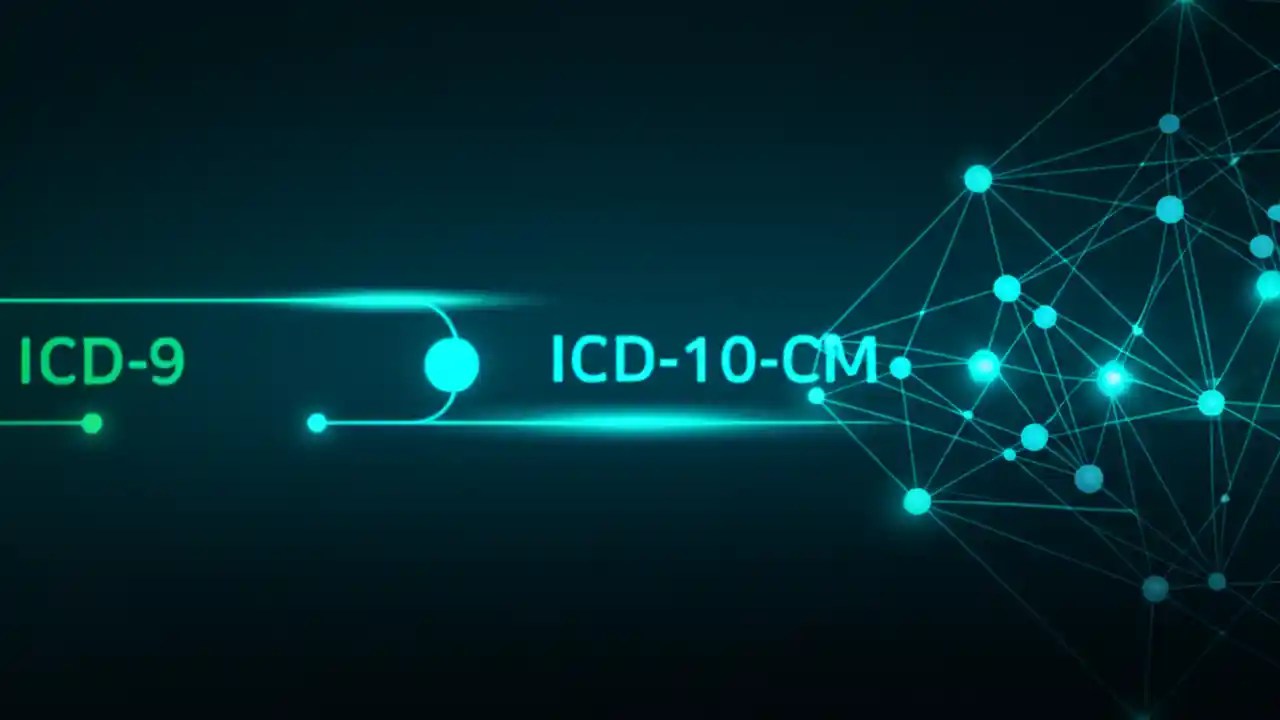 ICD-9

ICD-10-CM