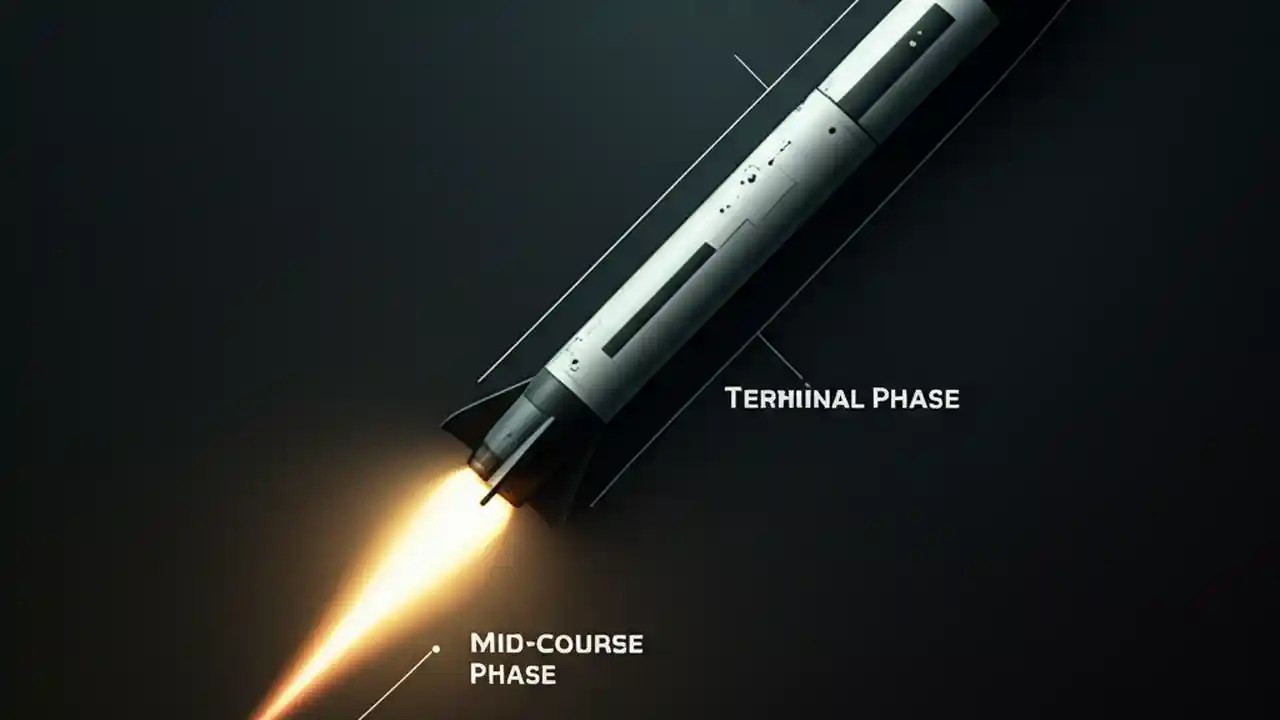 TERHIINAL PHASE

MID-COURSE PHASE