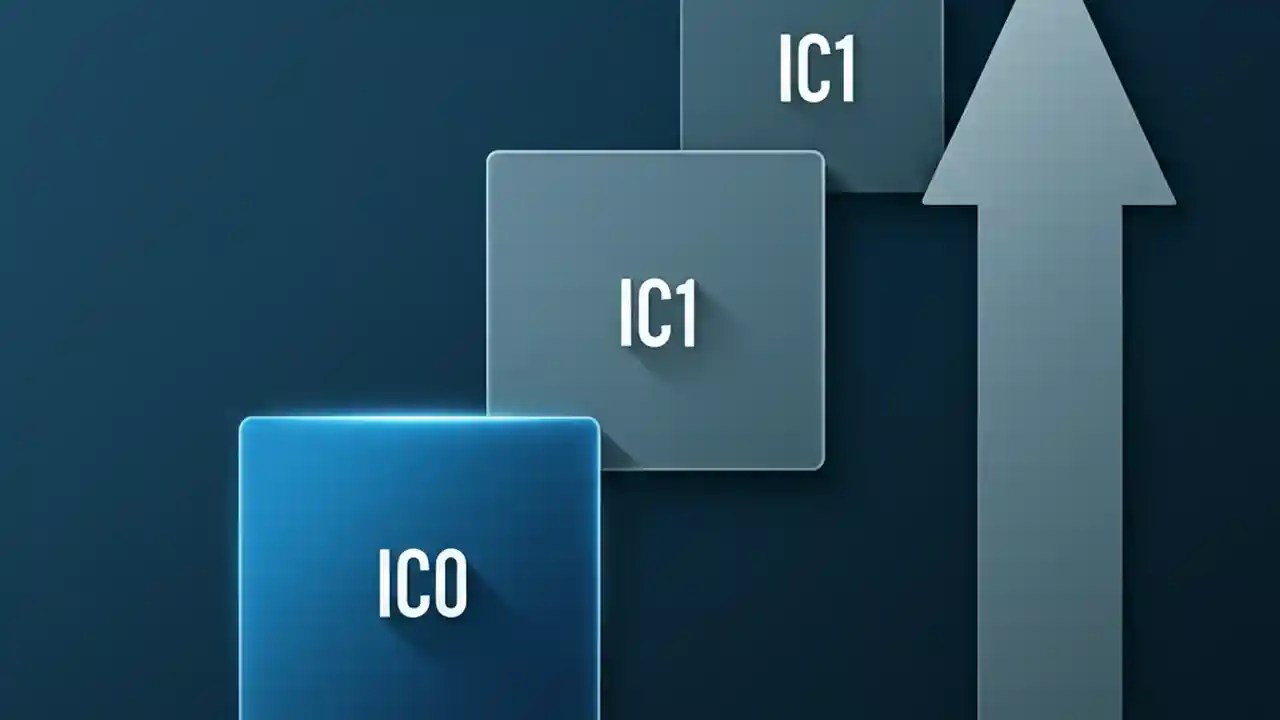 IC1

IC1

IC0