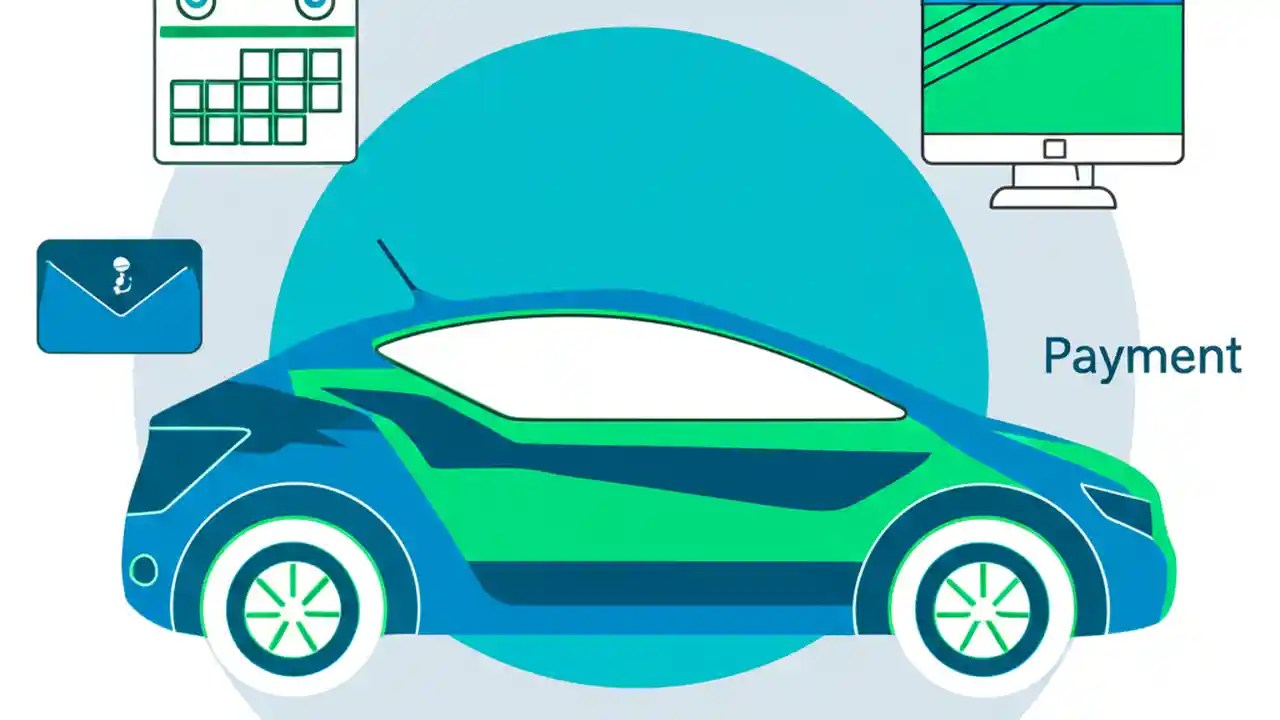 Payment