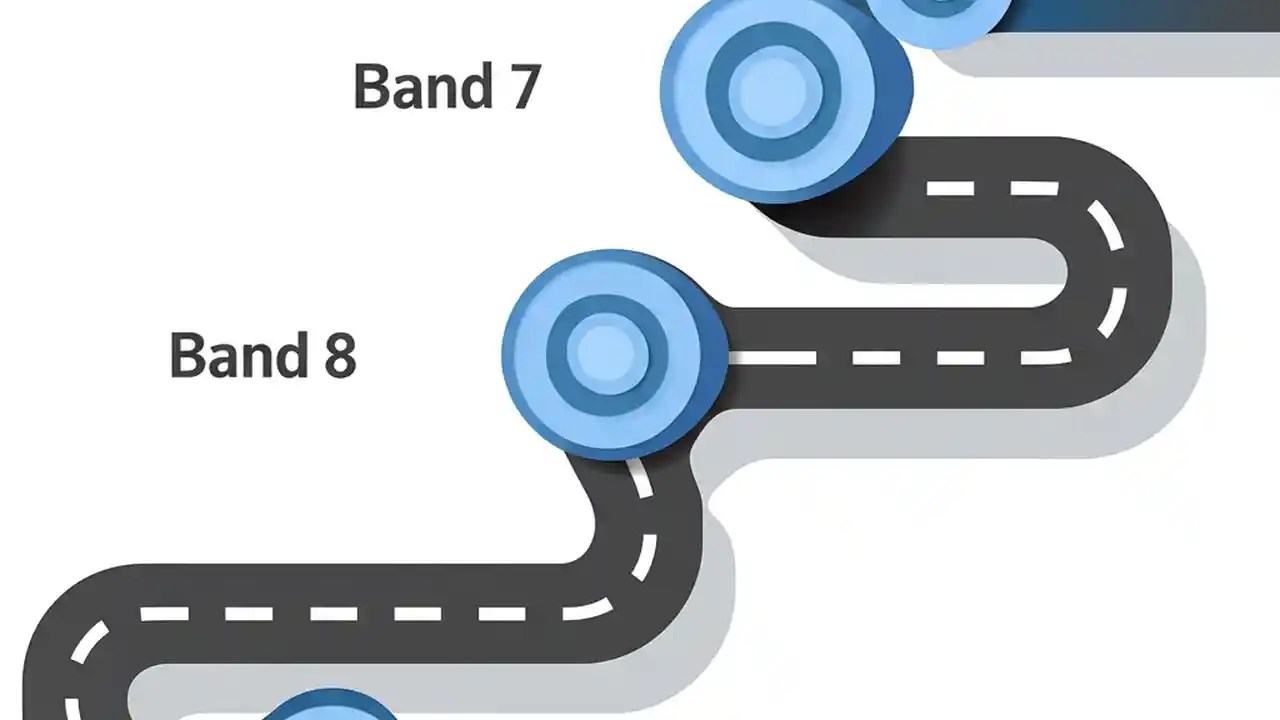 Band 7

Band 8