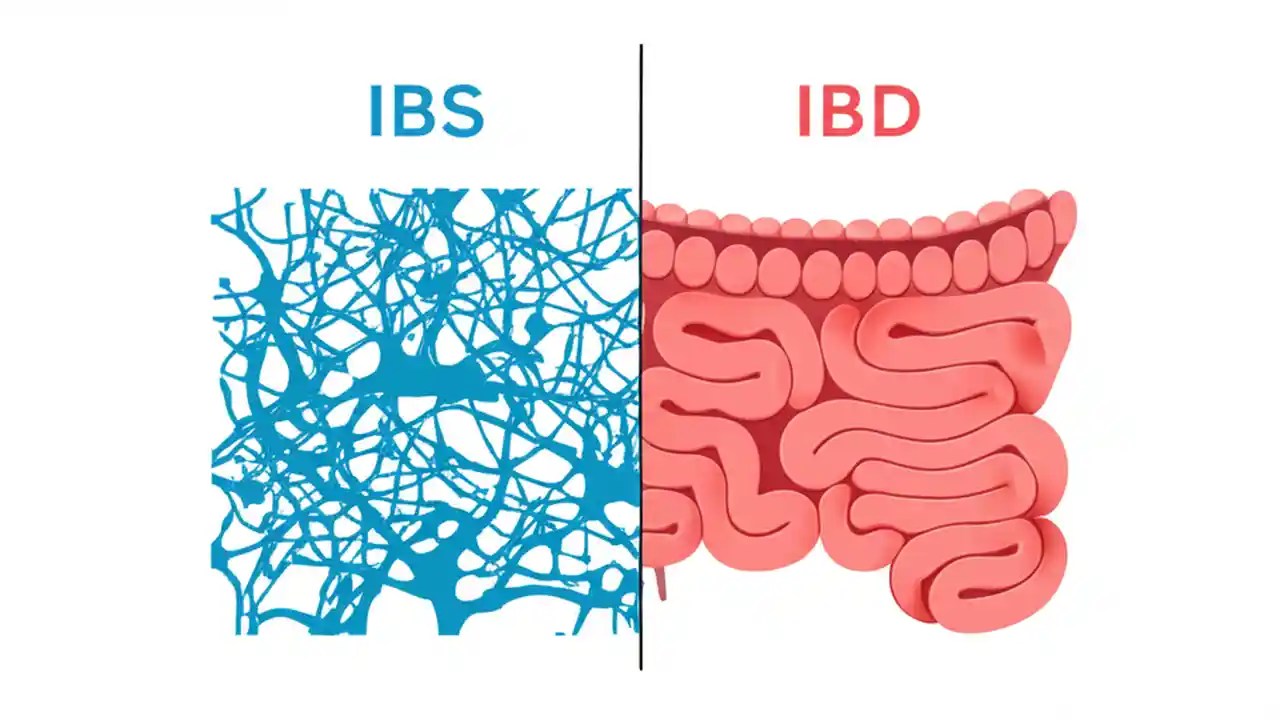 IBS

IBD