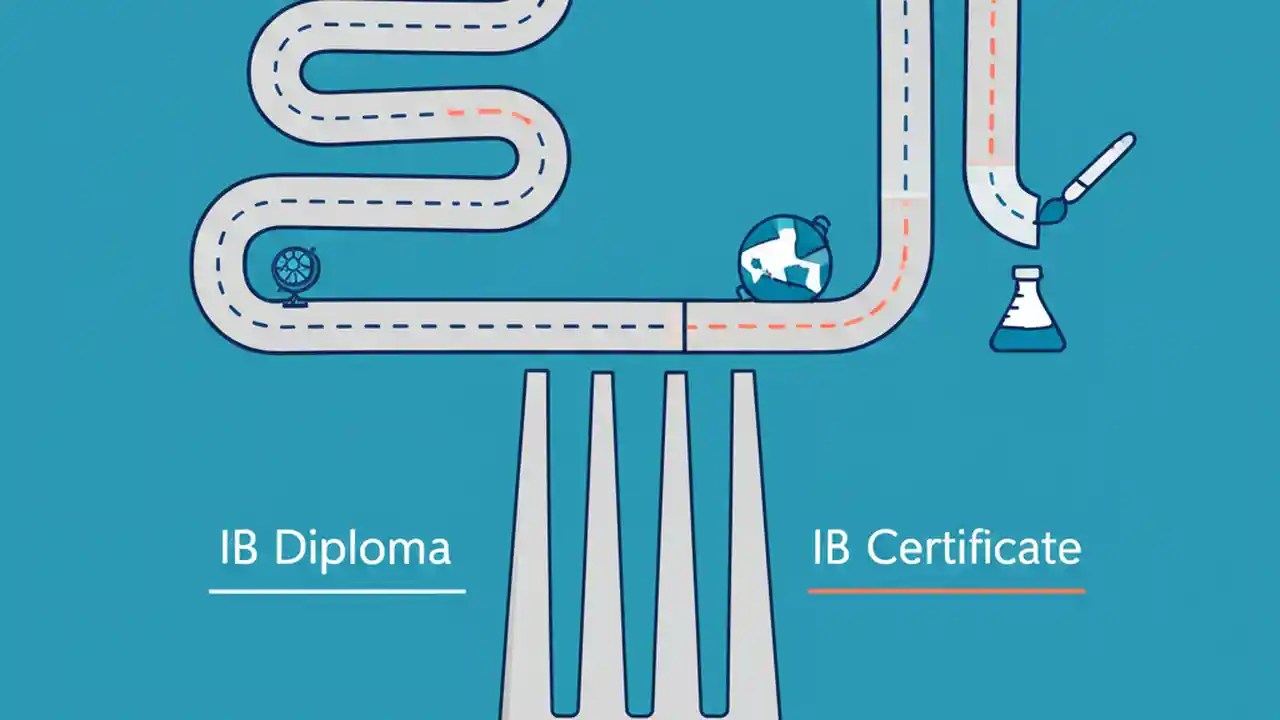 IB Diploma

IB Certificate