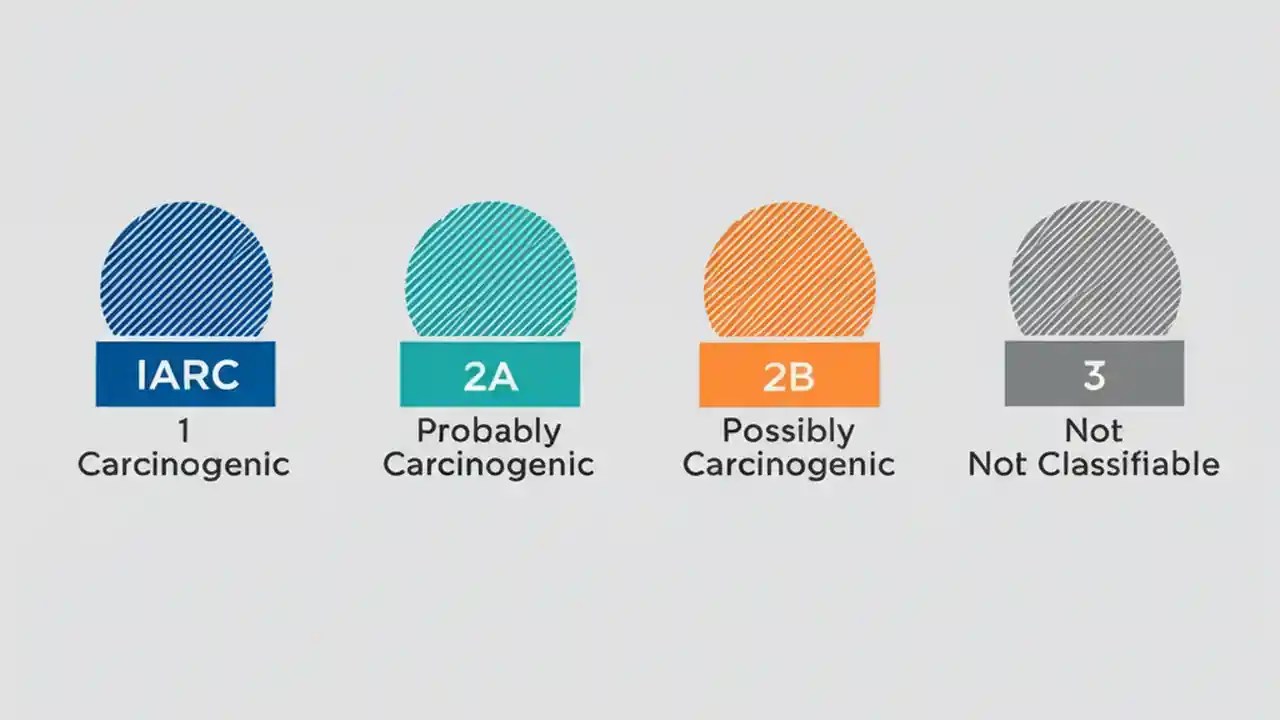 IARC
1
Carcinogenic

2A
Probably
Carcinogenic

2B
Possibly
Carcinogenic

3
Not
Not Classifiable