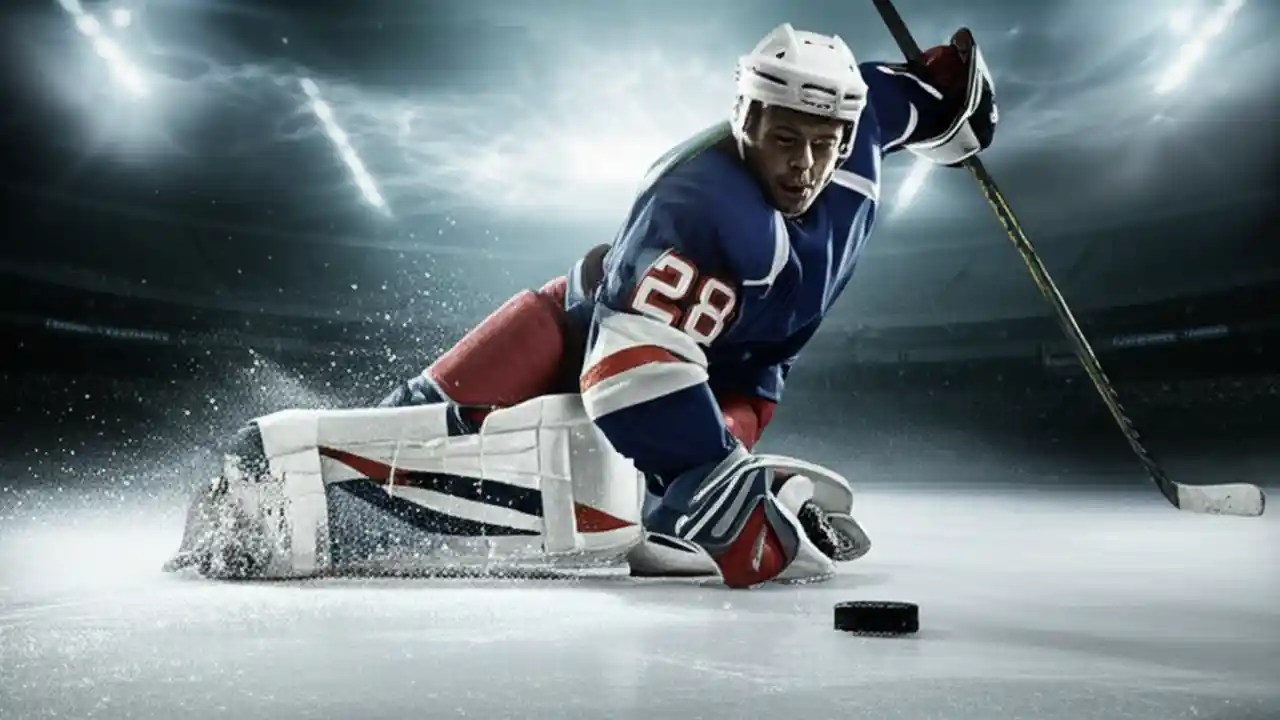 28