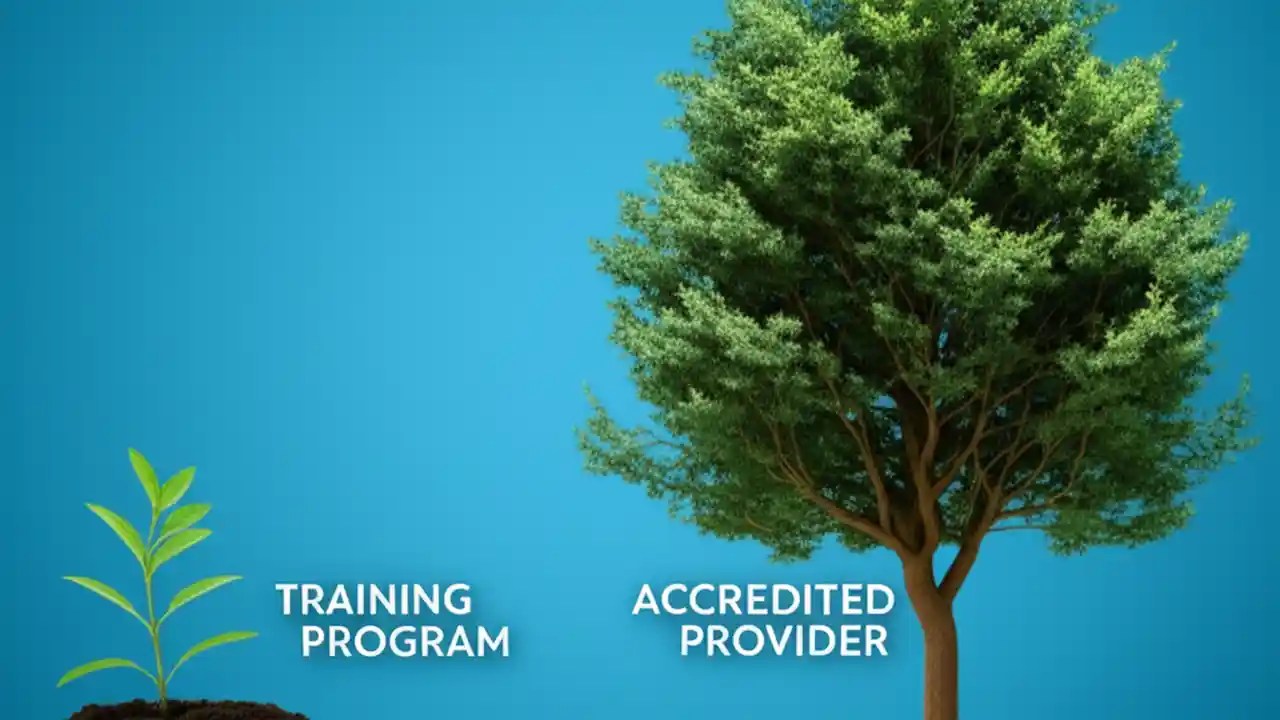 TRAINING PROGRAM

ACCREDITED PROVIDER