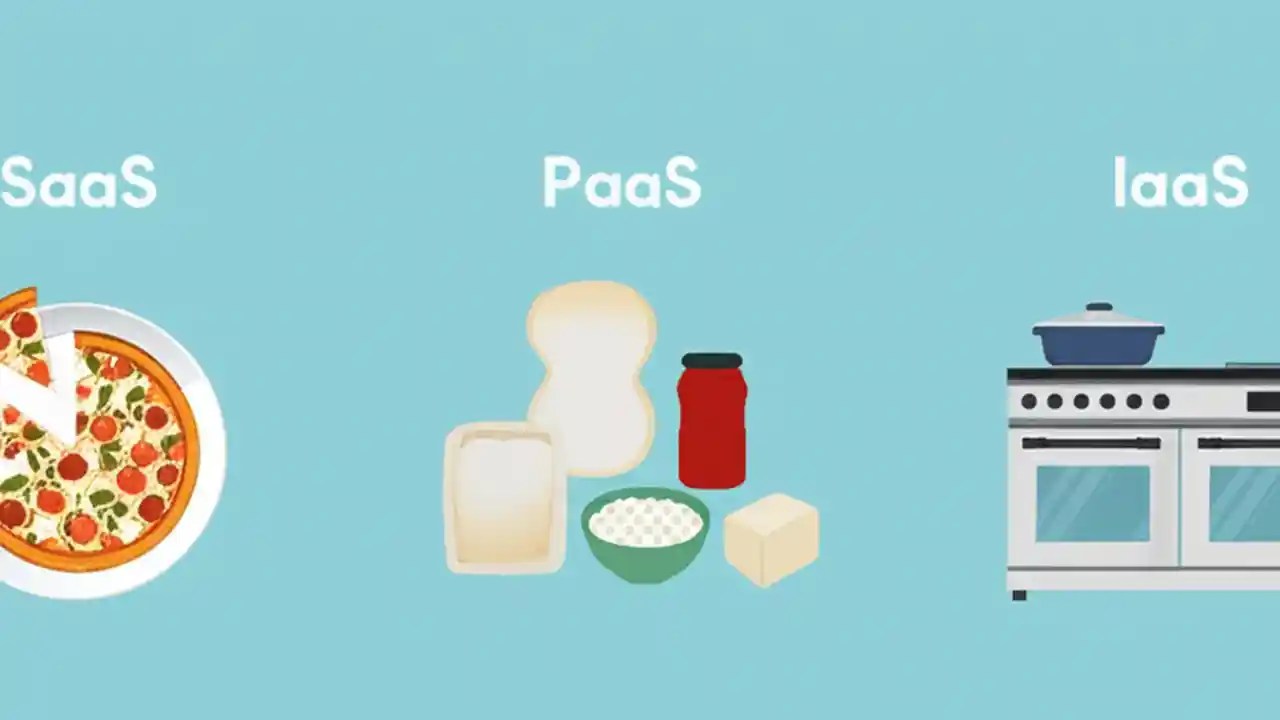 SaaS

PaaS

IaaS