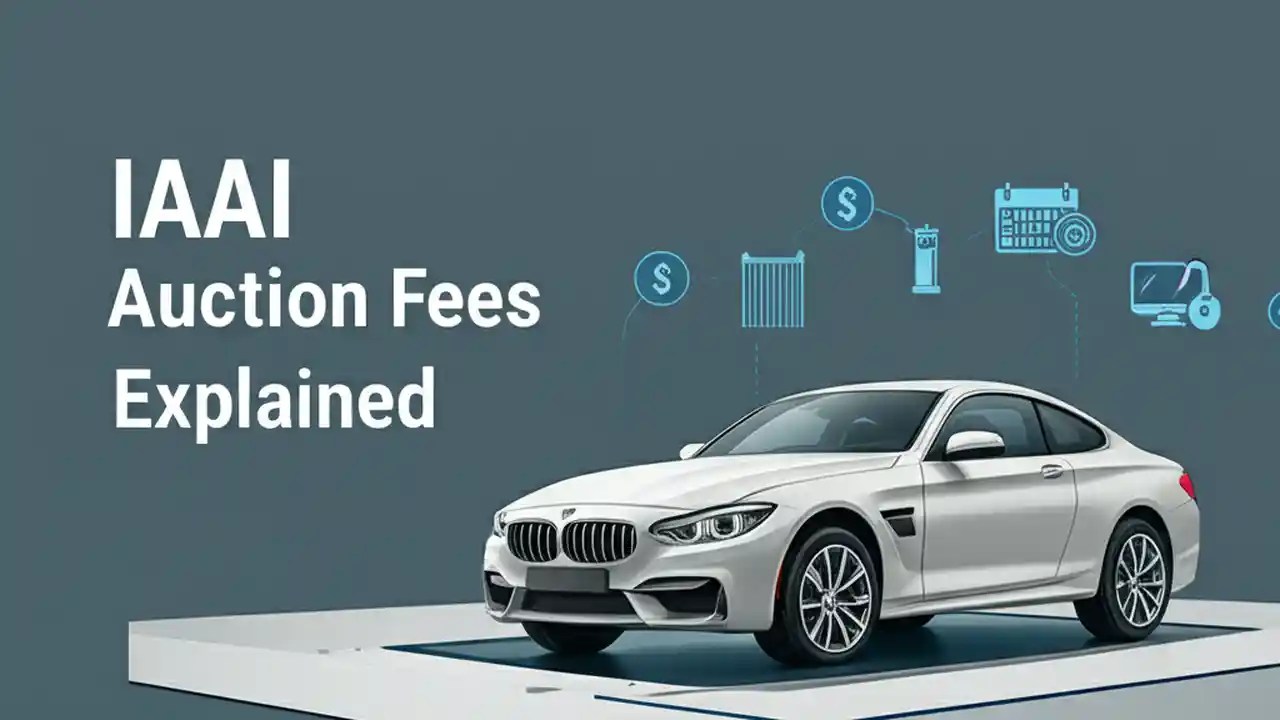 IAAI
Auction Fees
Explained

$

$