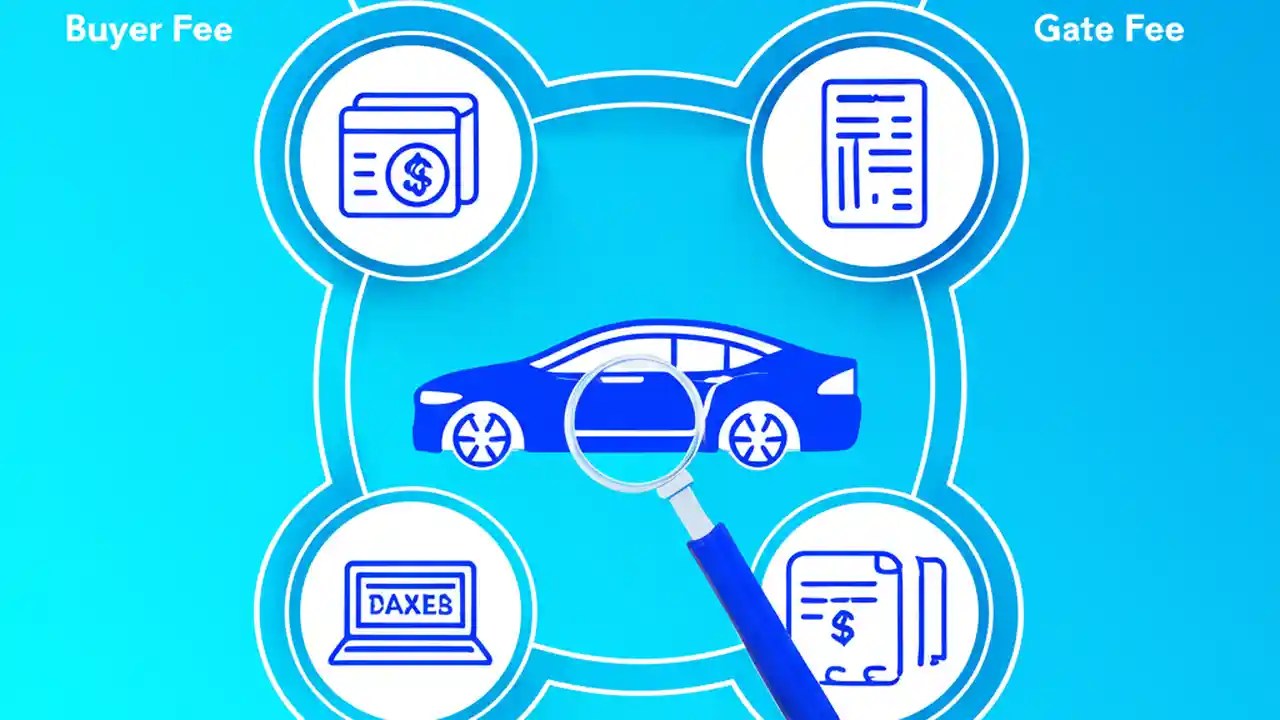 Buyer Fee

Gate Fee

$

DAXEB

$