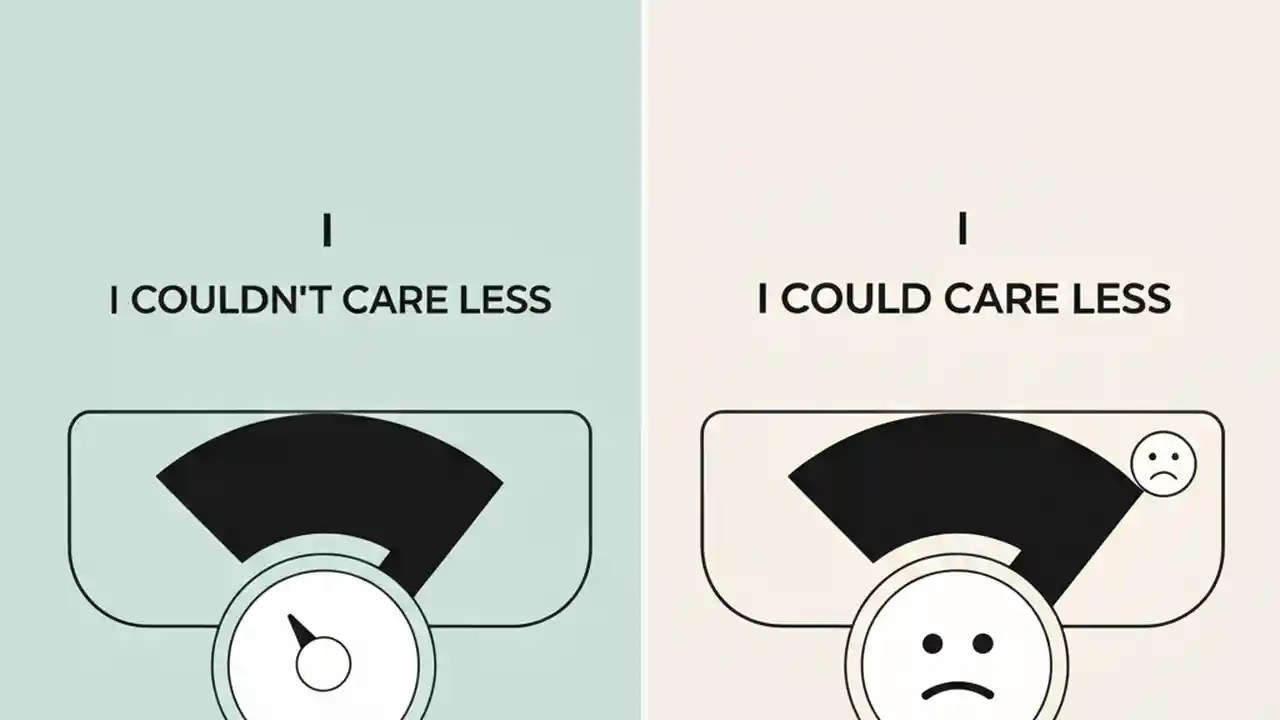 I

I COULDN'T CARE LESS

I

I COULD CARE LESS