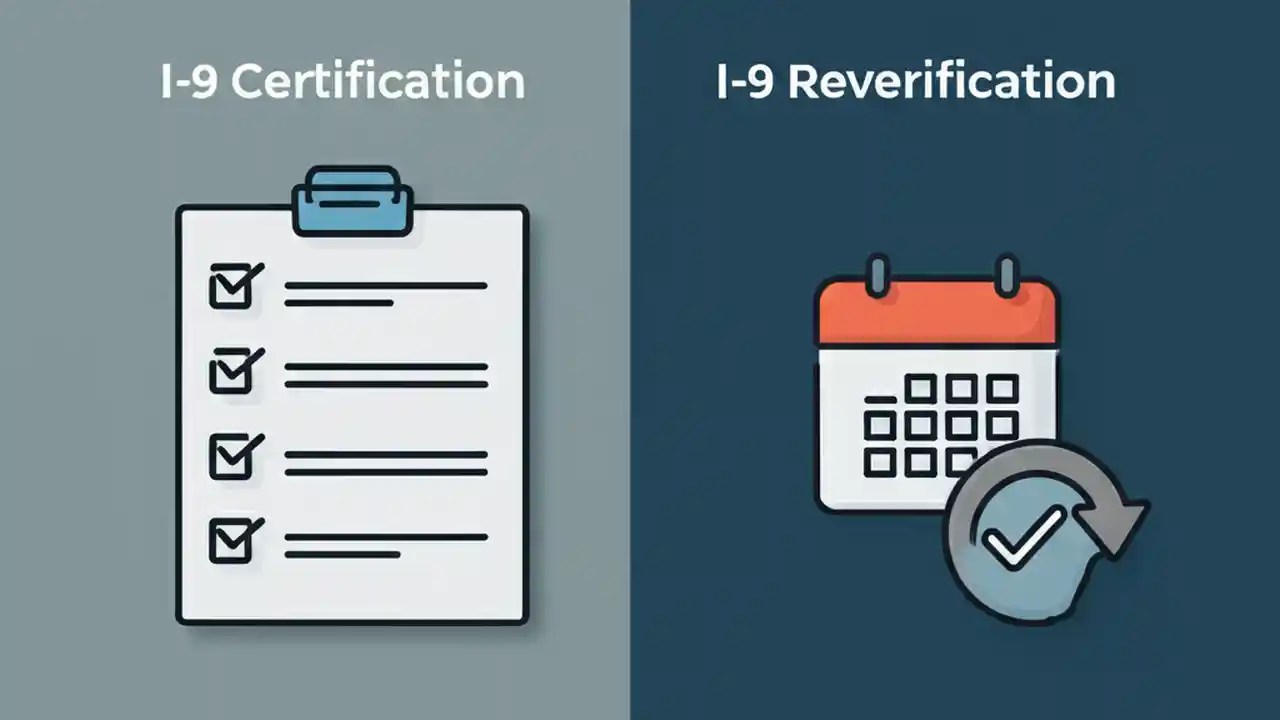 I-9 Certification

I-9 Reverification