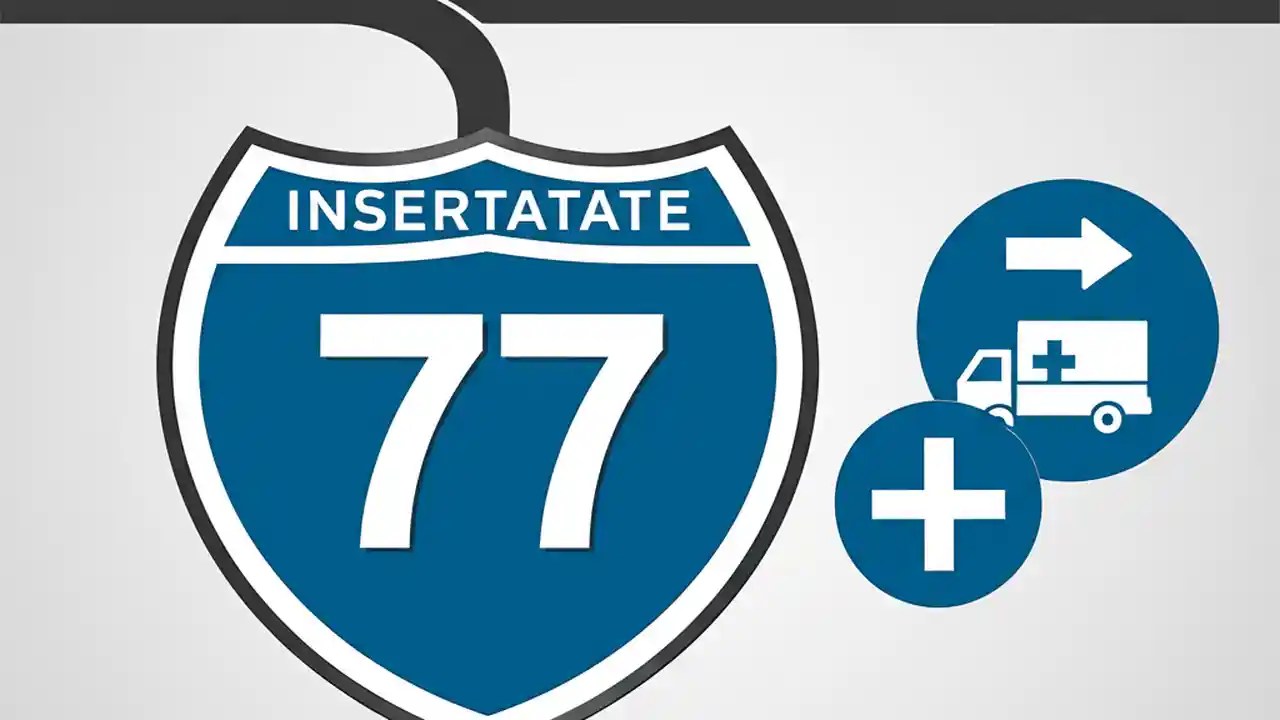 INSERTATATE

77