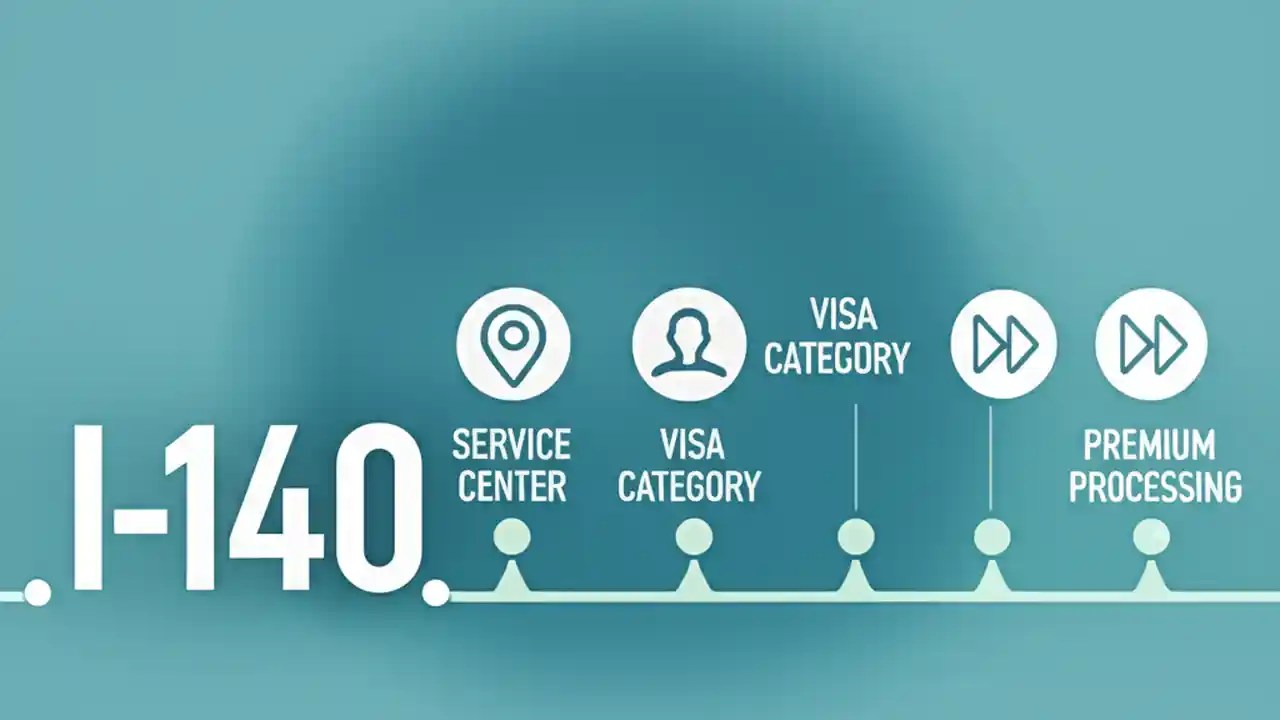 I-140

SERVICE CENTER

VISA CATEGORY

VISA CATEGORY

PREMIUM PROCESSING