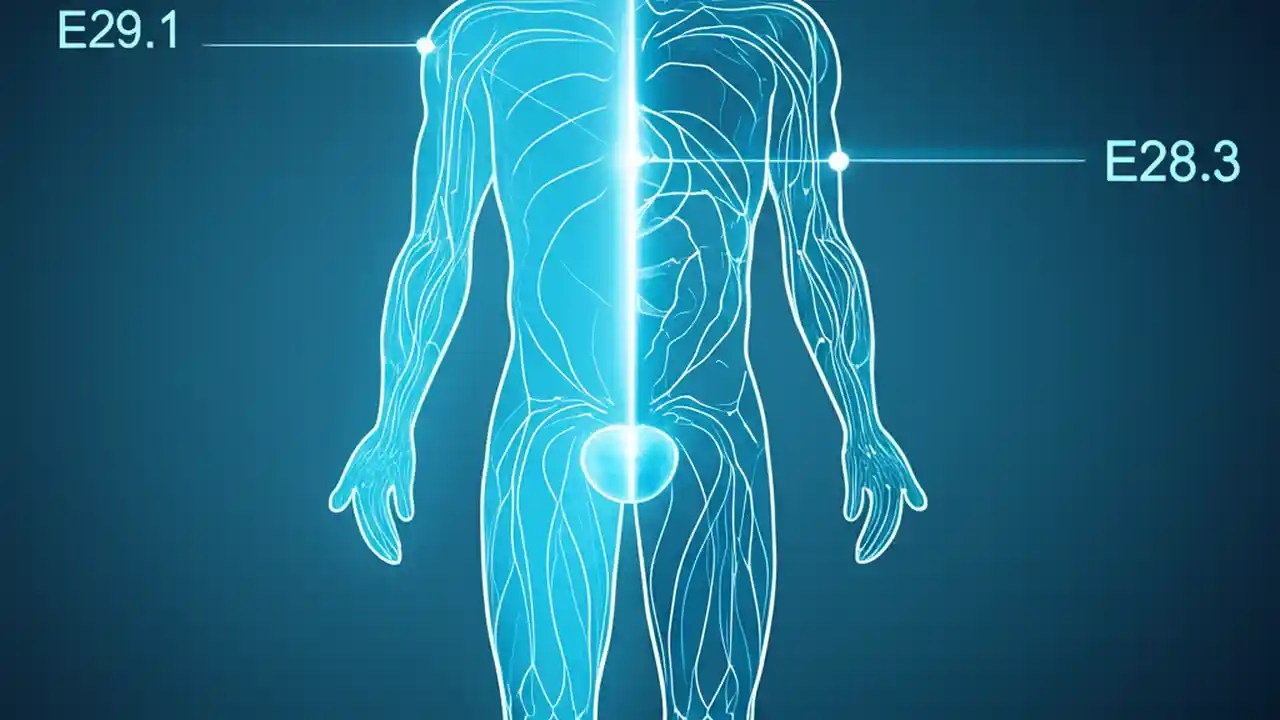 E29.1

E28.3