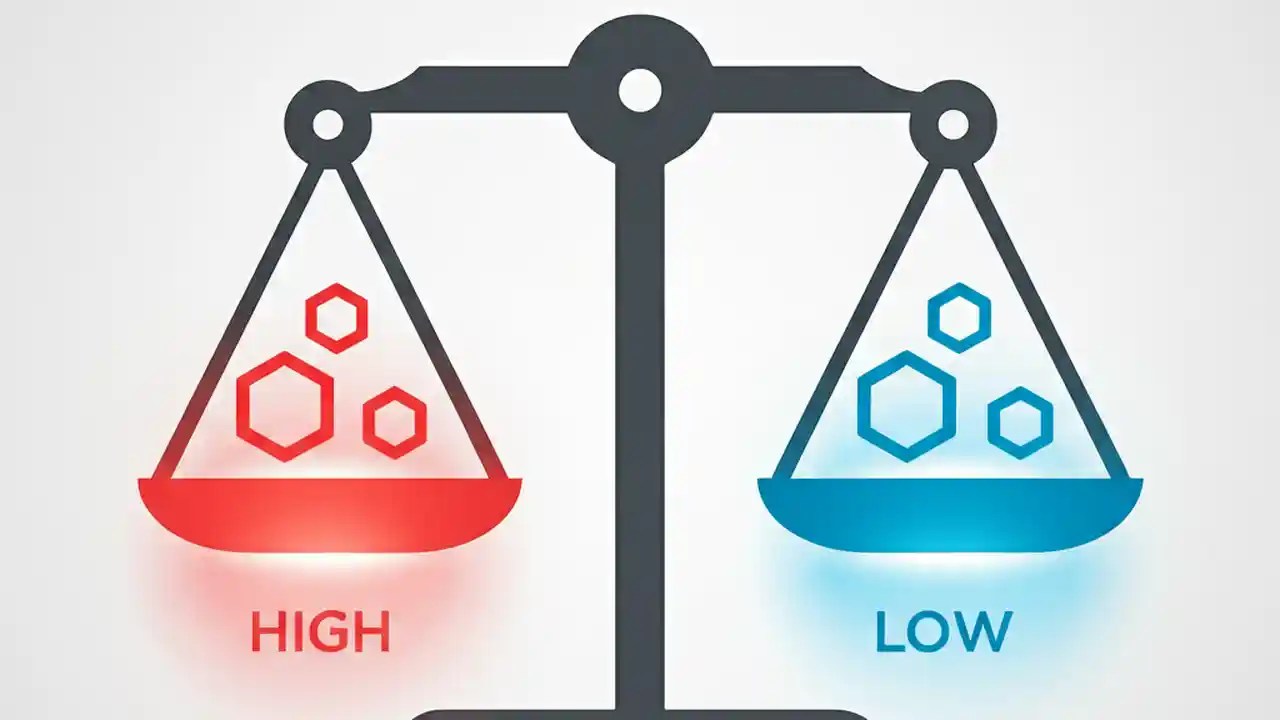 HIGH

LOW