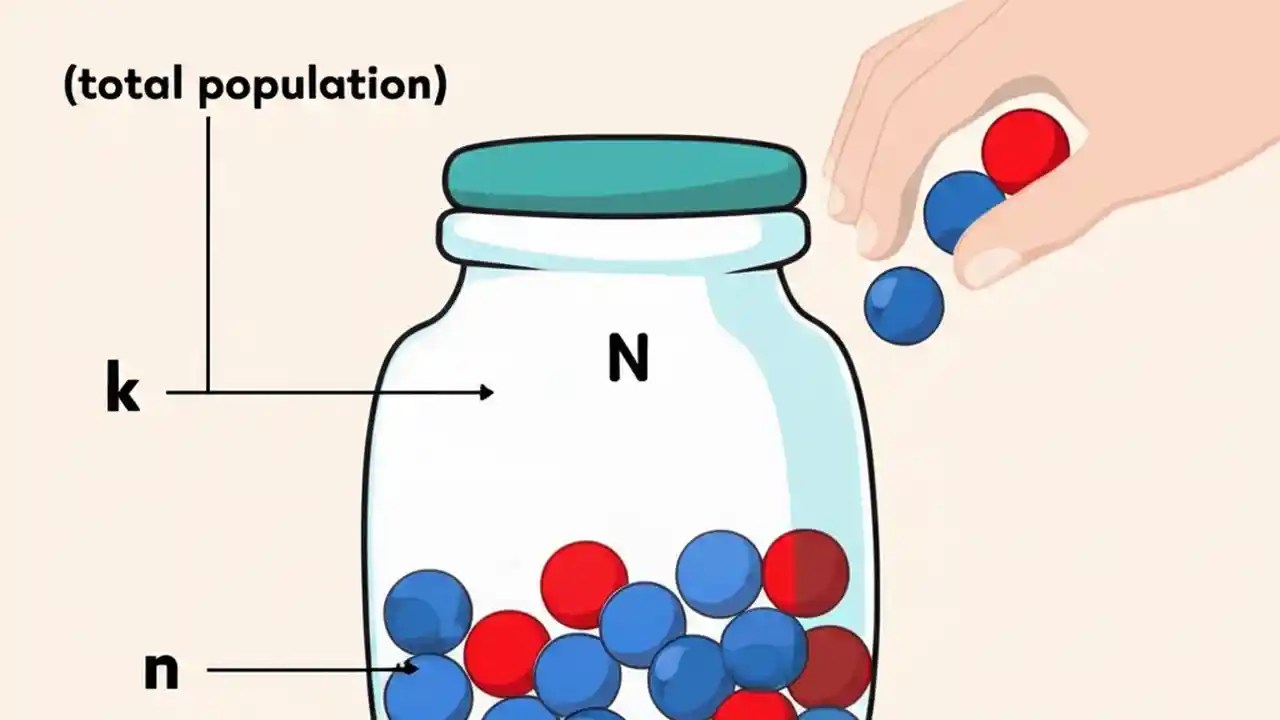 (total population)

N

k

n