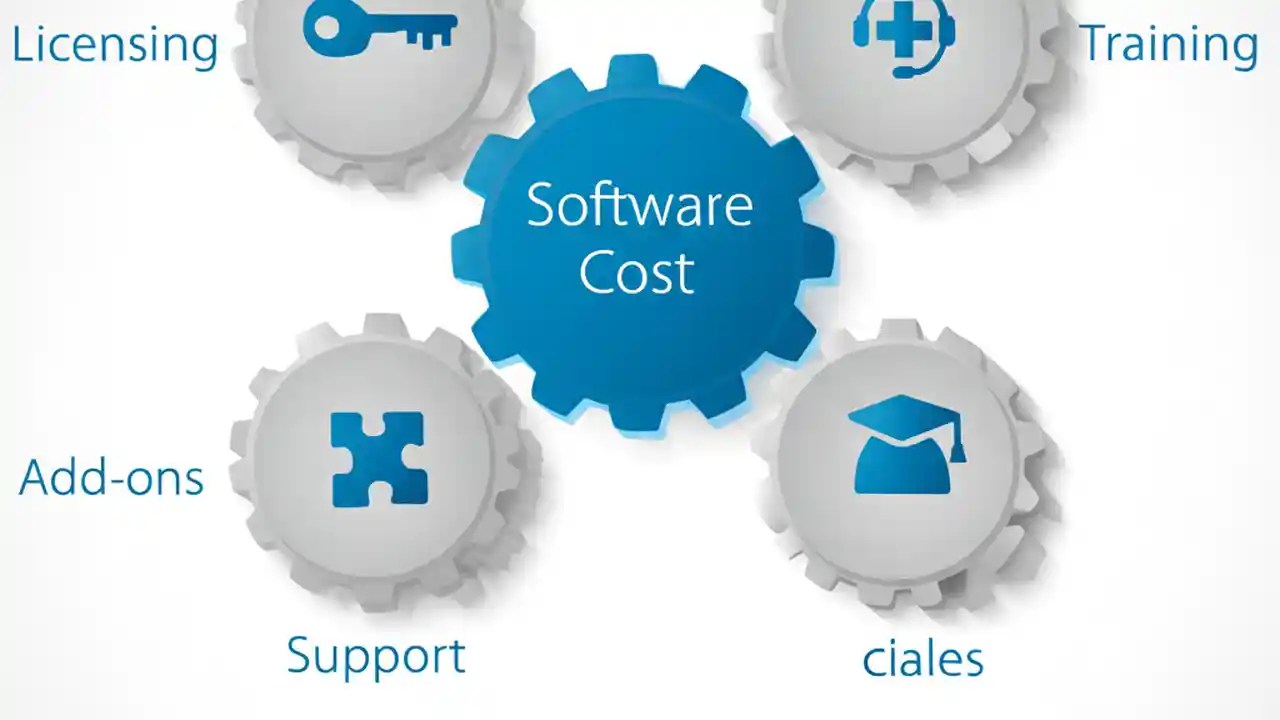 Licensing

Training

Software Cost

Add-ons

Support

ciales