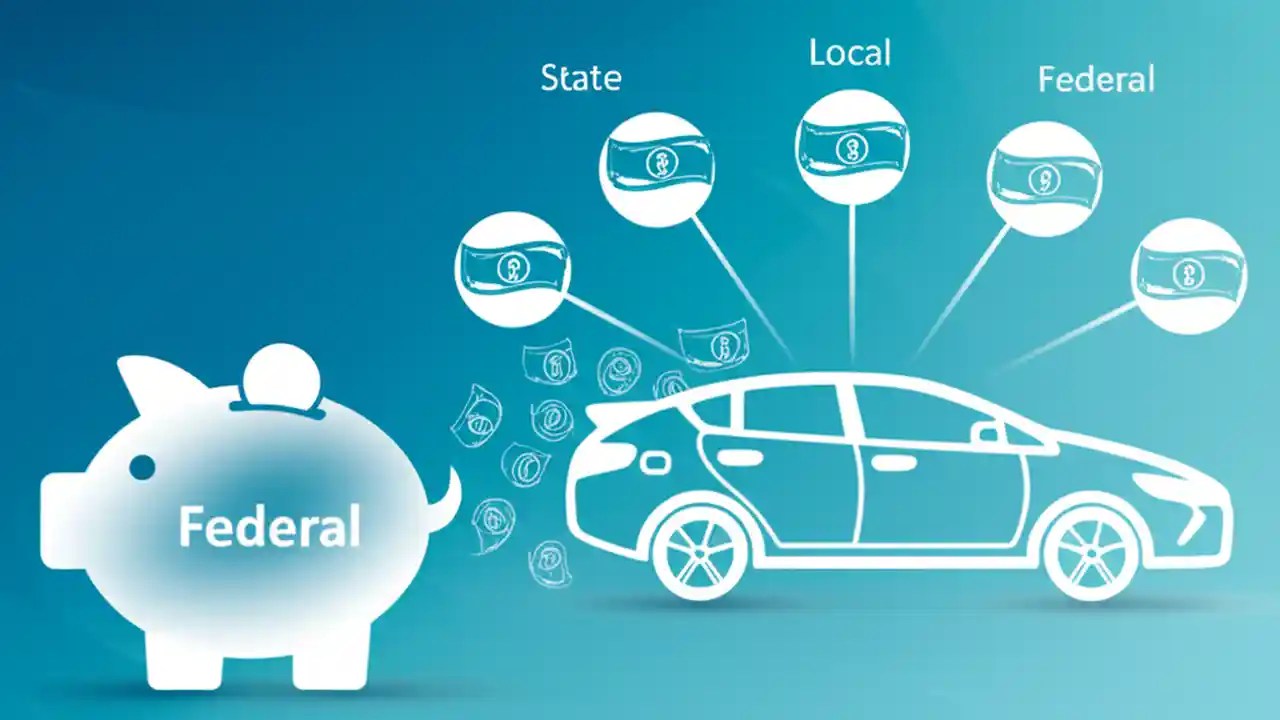 State

Local

Federal

Federal