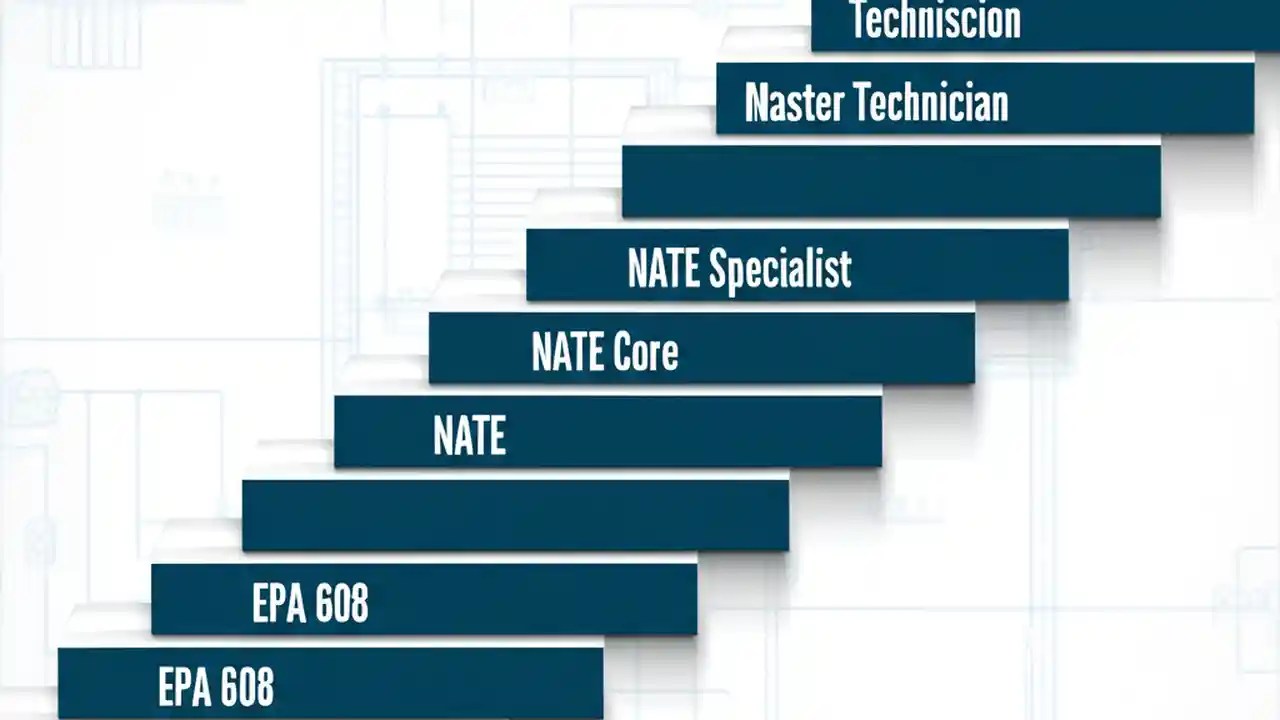 Techniscion

Naster Technician

NATE Specialist

NATE Core

NATE

EPA 608

EPA 608