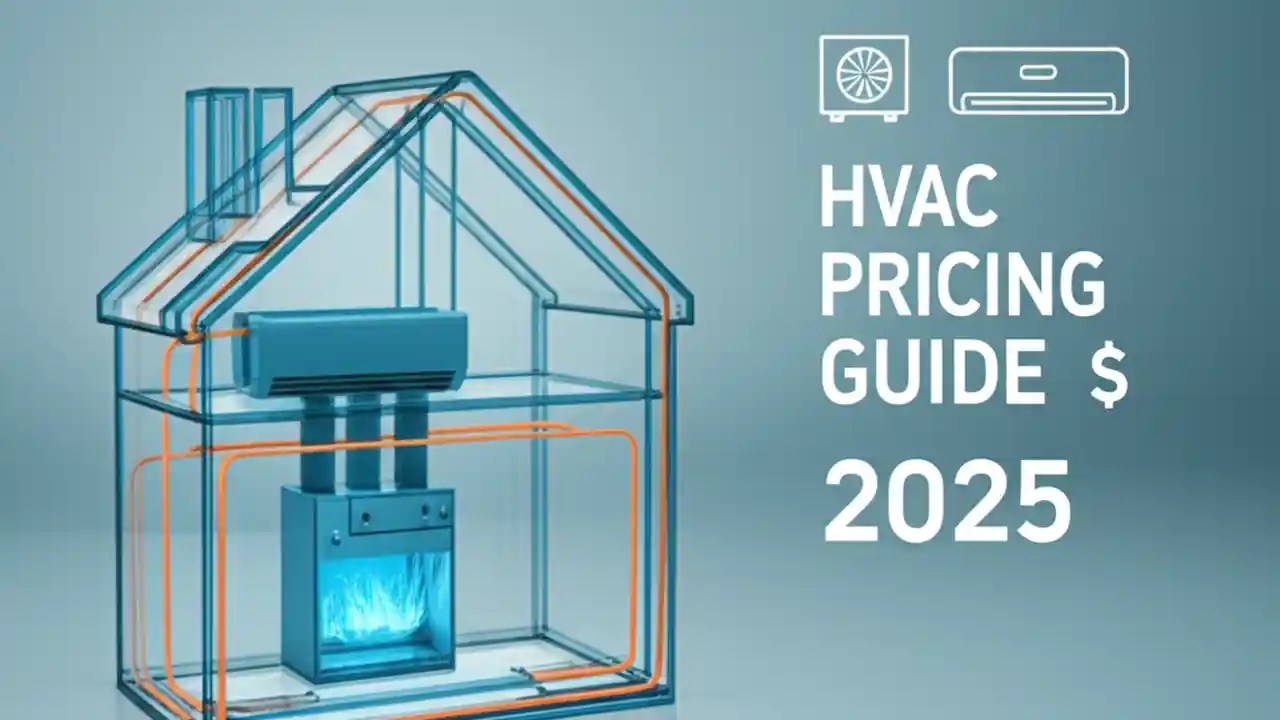 HVAC PRICING GUIDE $

2025