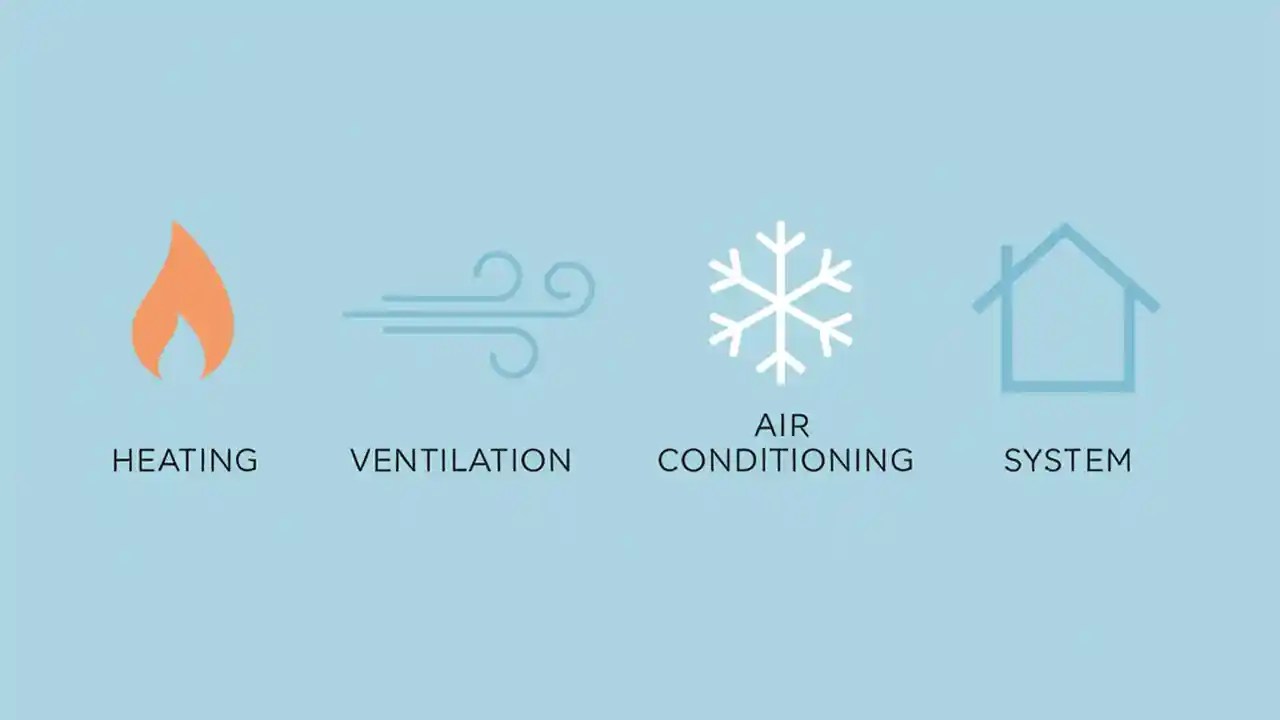 HEATING

VENTILATION

AIR
CONDITIONING

SYSTEM