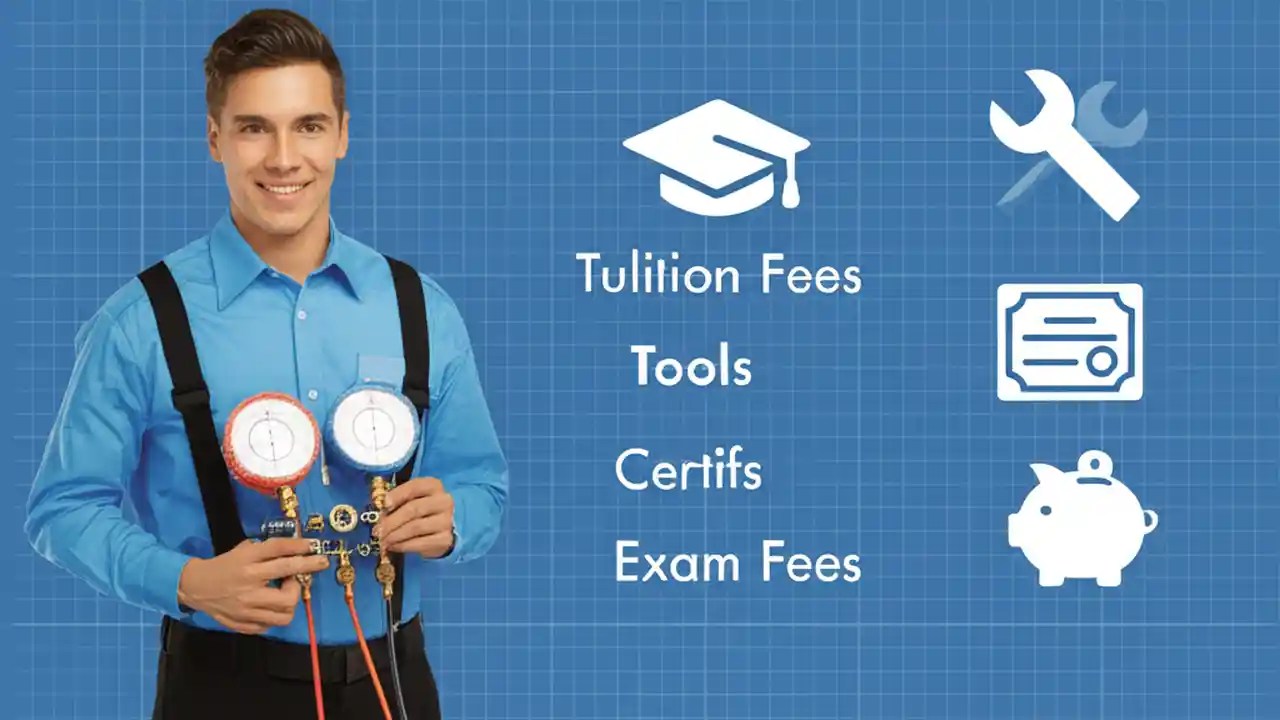 Tulition Fees

Tools

Certifs

Exam Fees