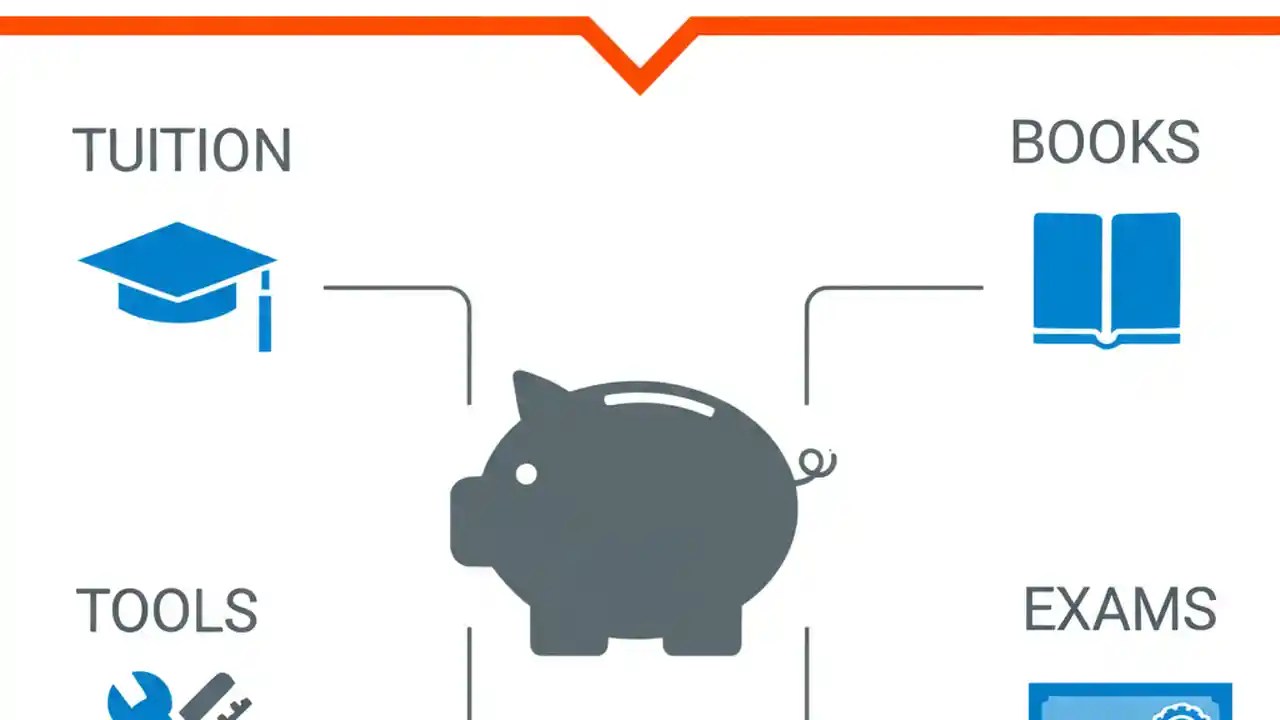 TUITION

BOOKS

TOOLS

EXAMS