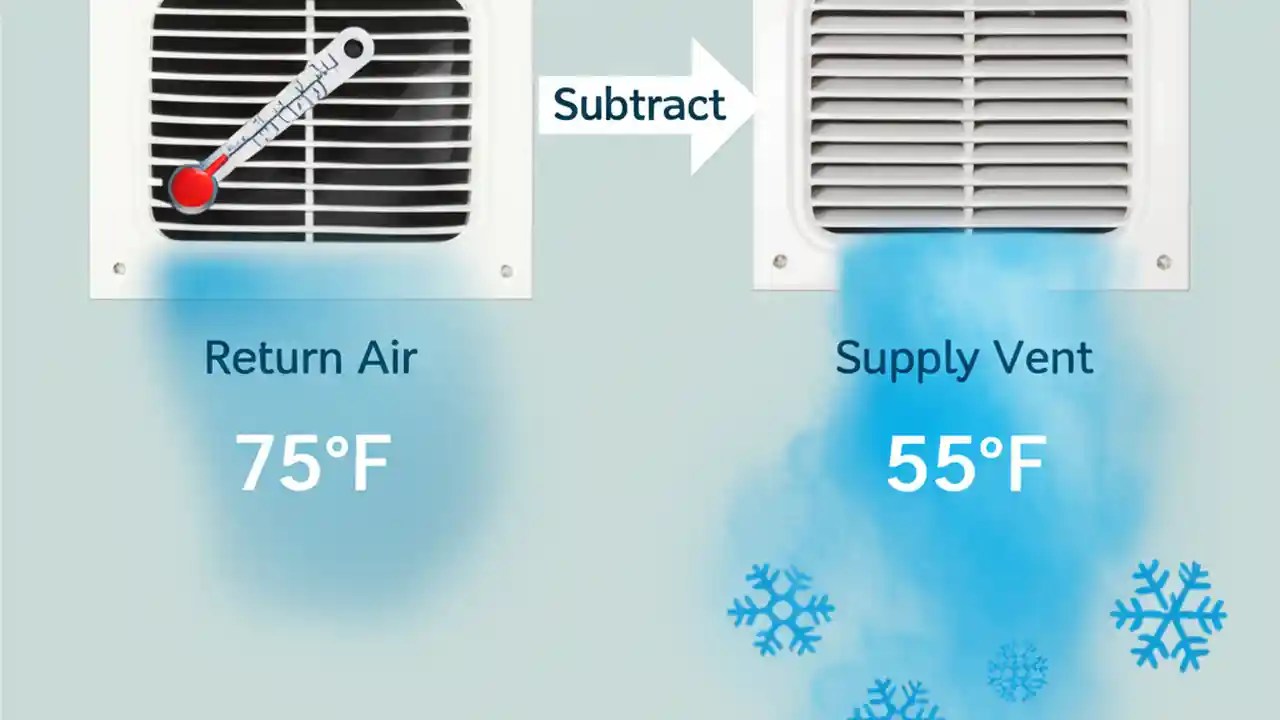 Subtract

Return Air

75°F

Supply Vent

55°F