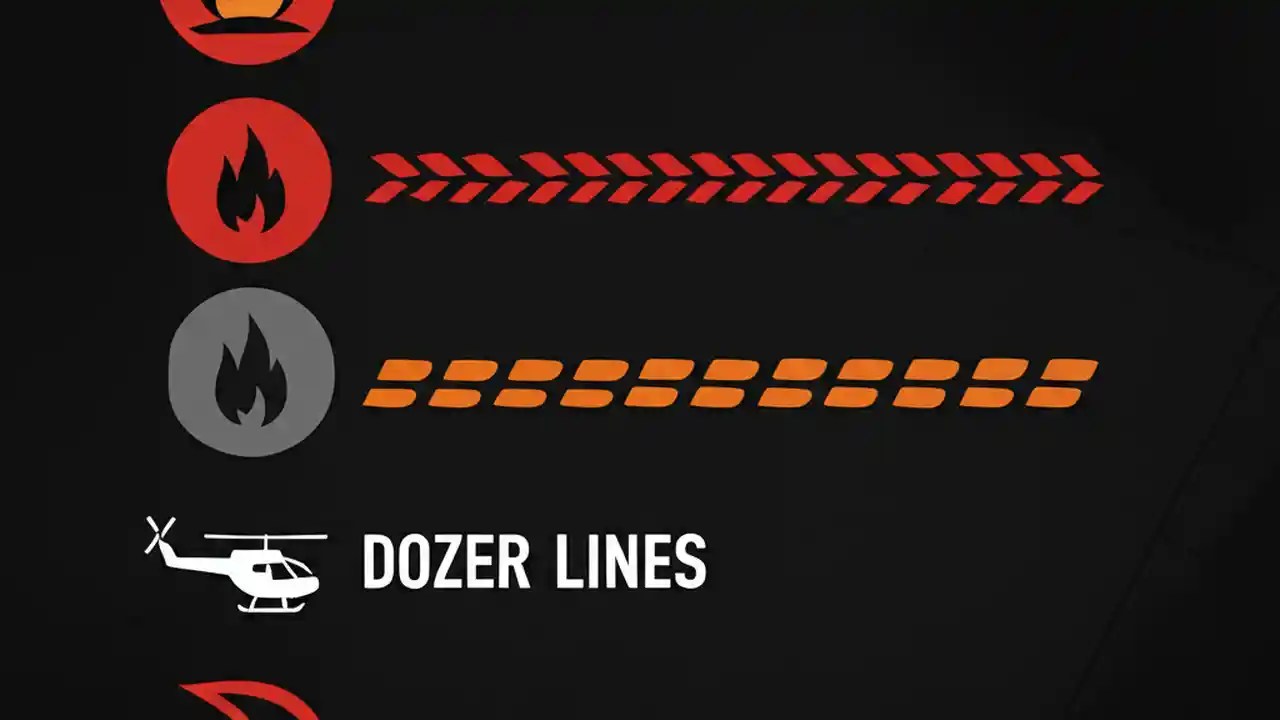 DOZER LINES