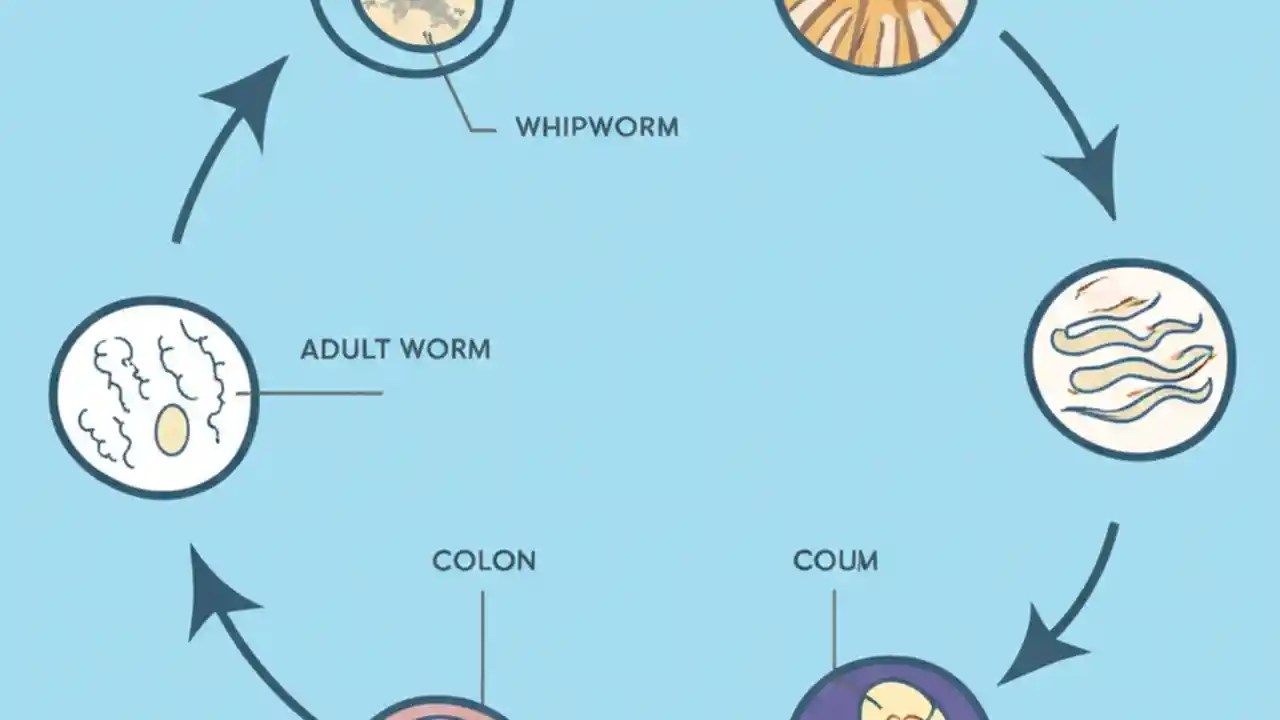 WHIPWORM

ADULT WORM

COLON

COUM