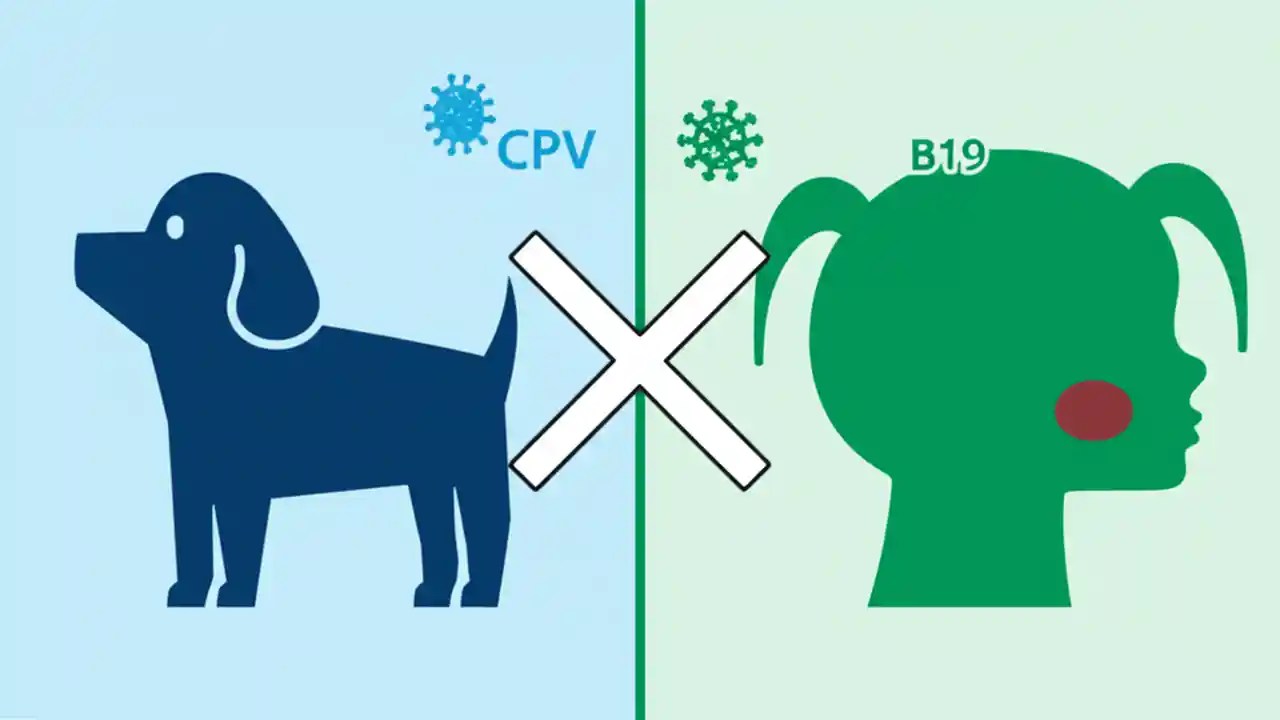 CPV

B19