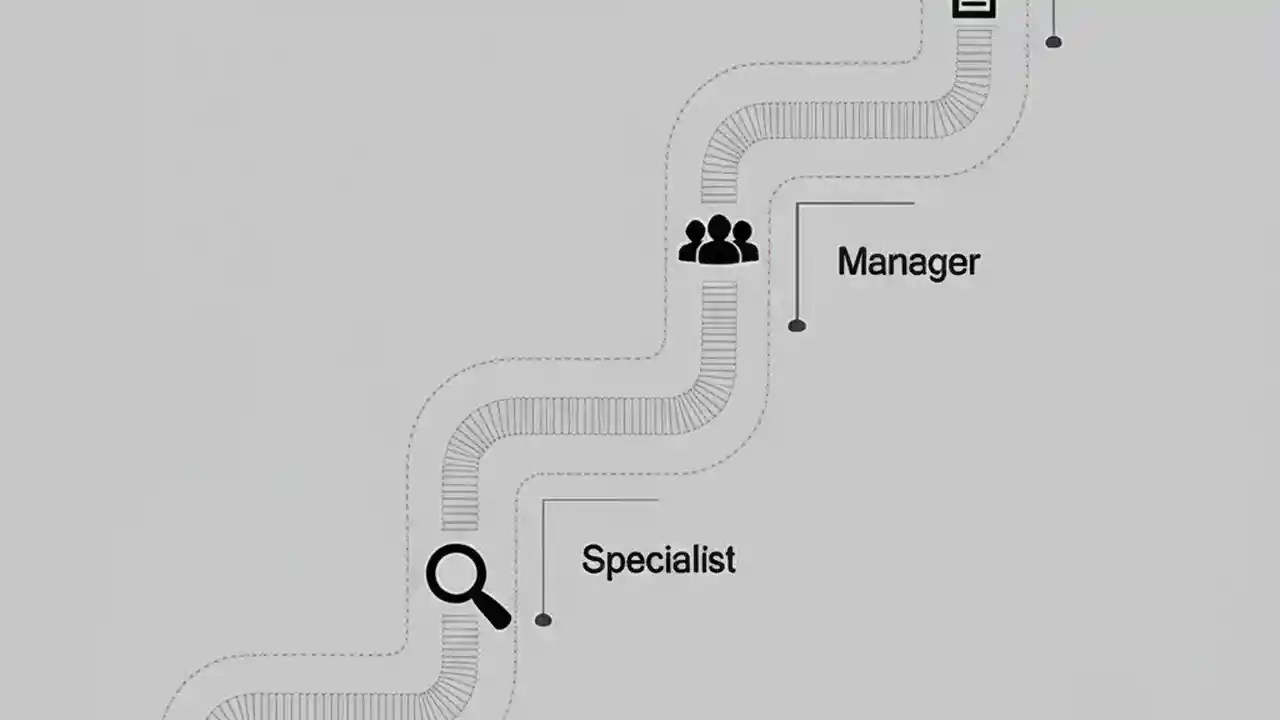 Manager

Specialist