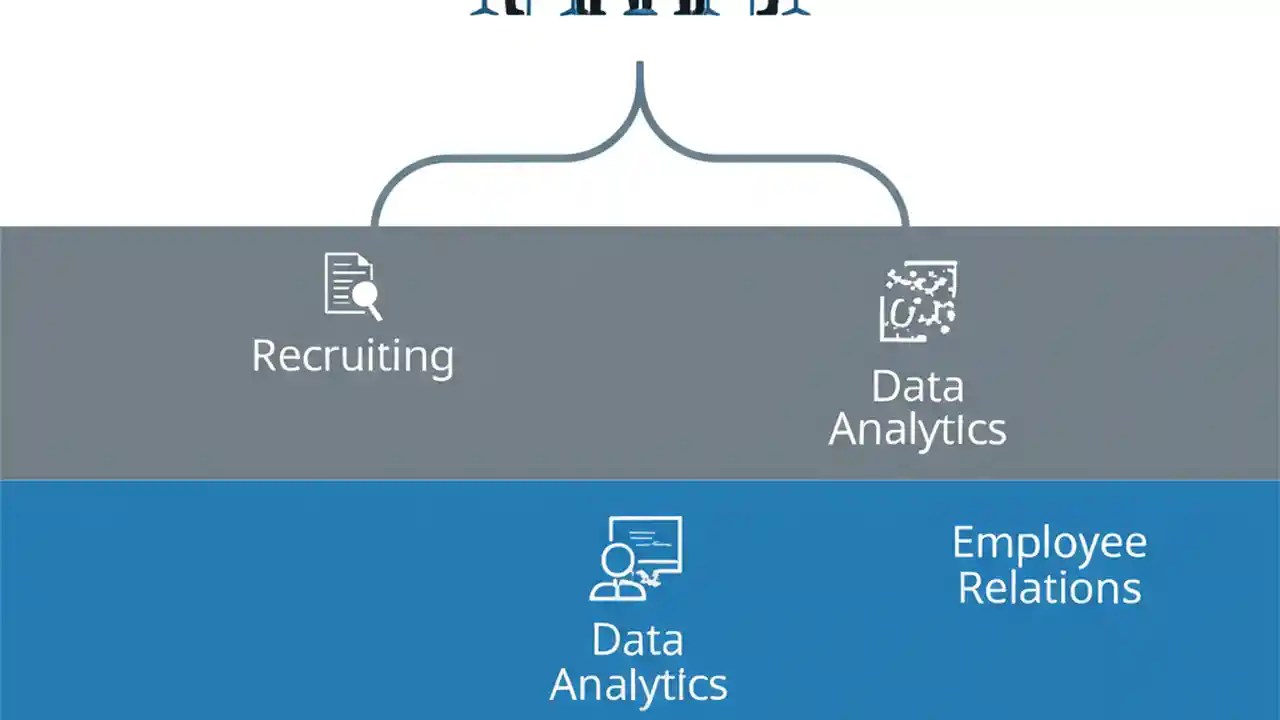 Recruiting

Data Analytics

Data Analytics

Employee Relations