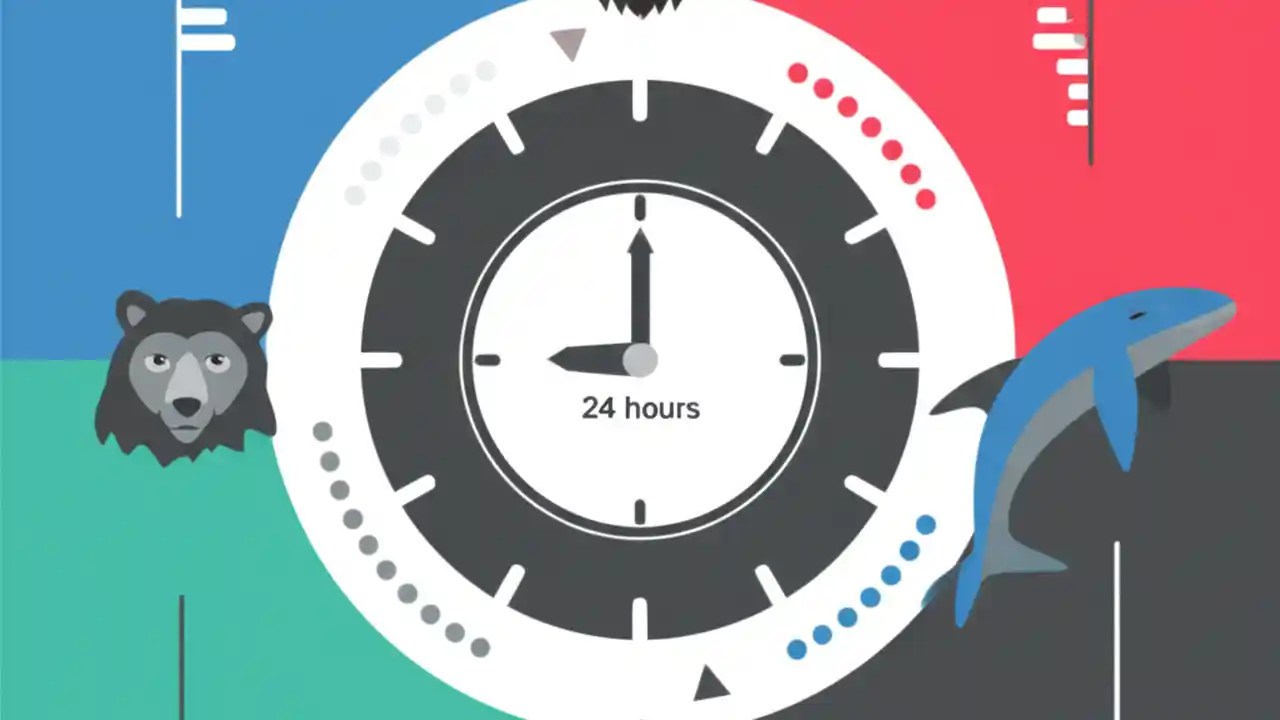 24 hours