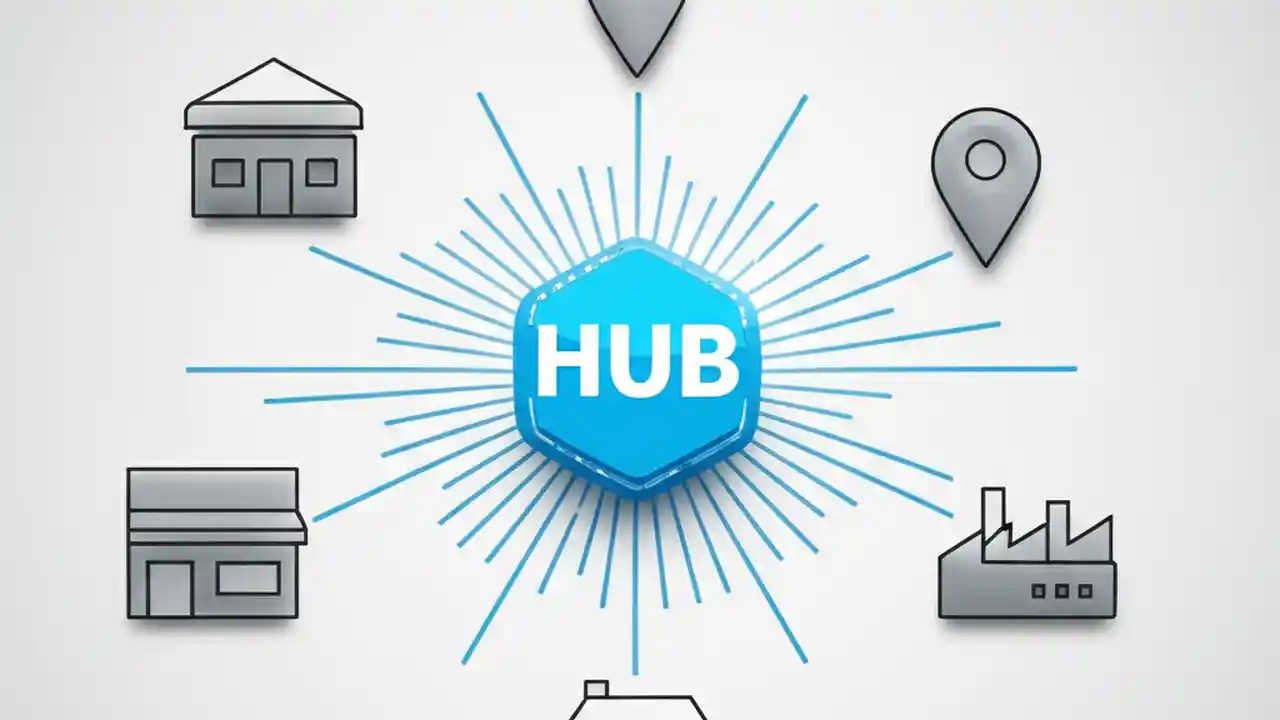 HUB