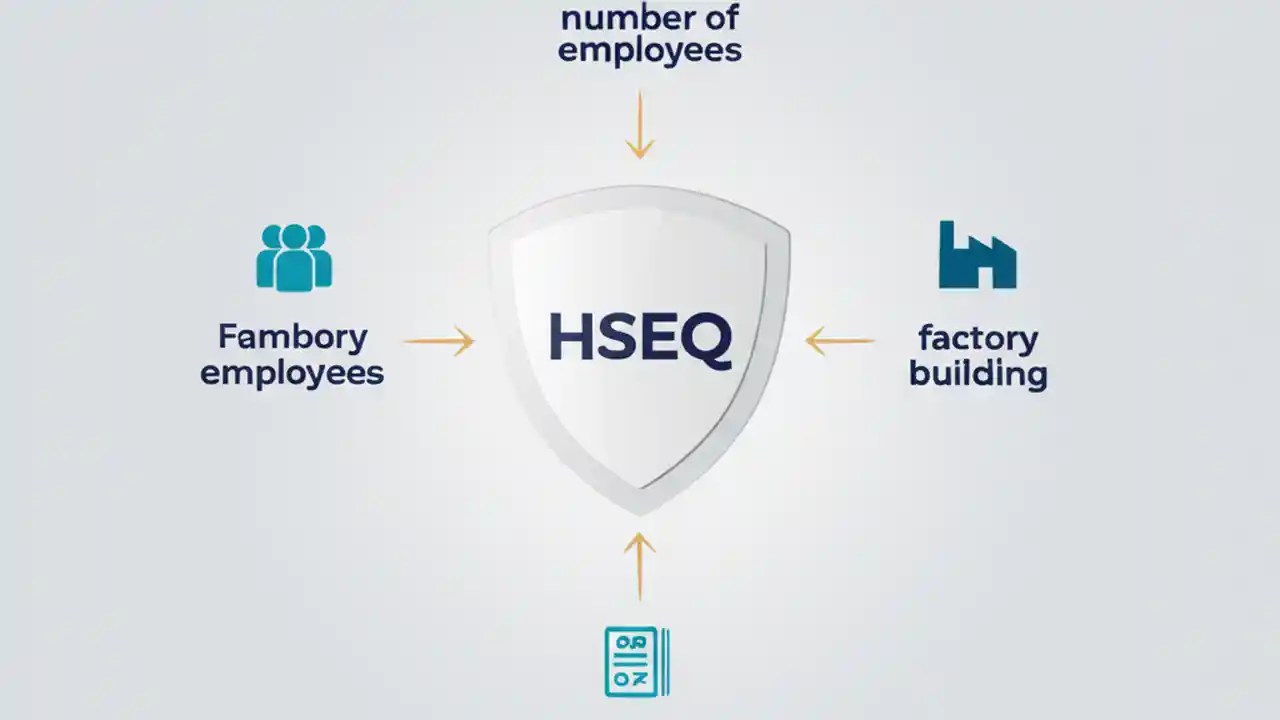 number of employees

Fambory employees

HSEQ

factory building