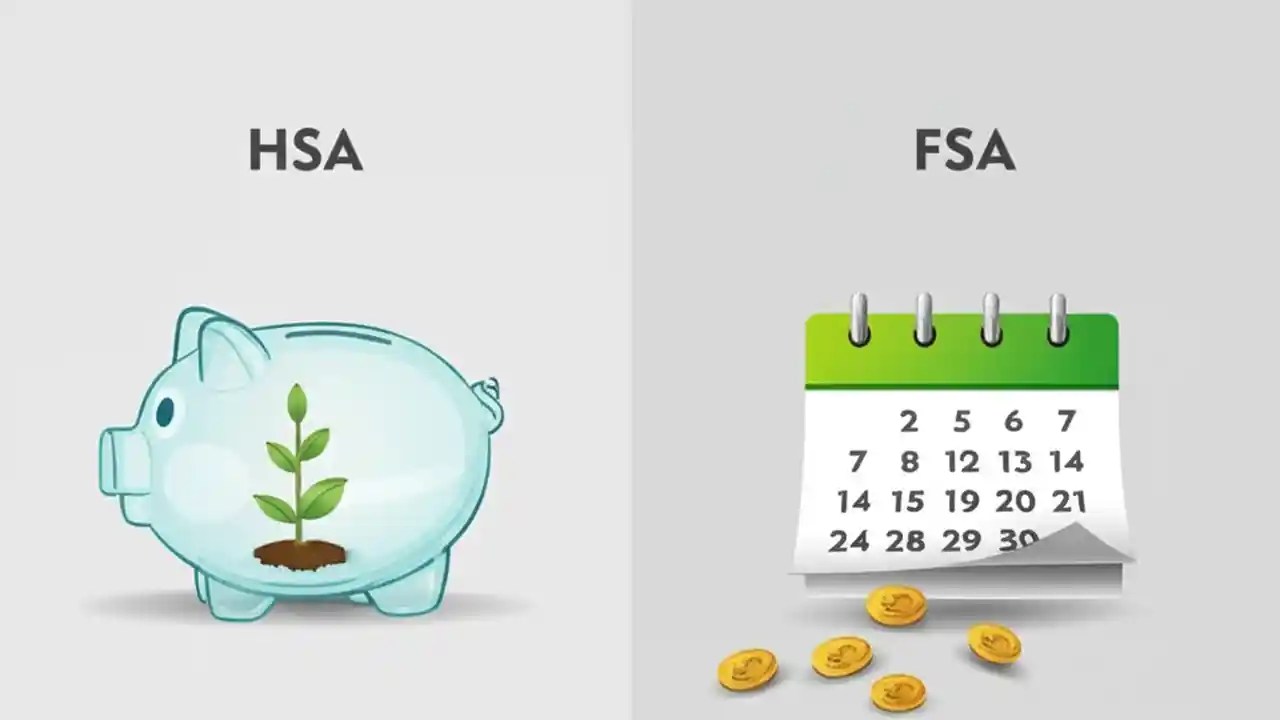 HSA

FSA

2 5 6 7
7 8 12 13 14
14 15 19 20 21
24 28 29 30