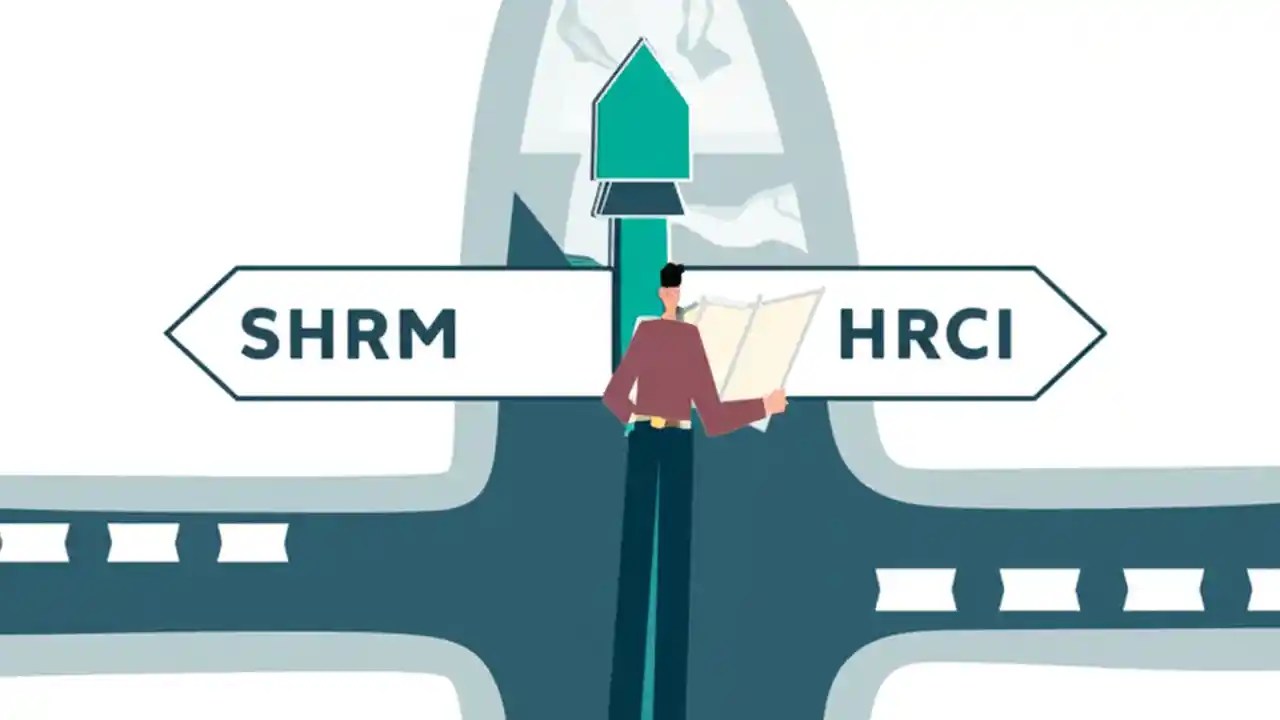 SHRM

HRCI