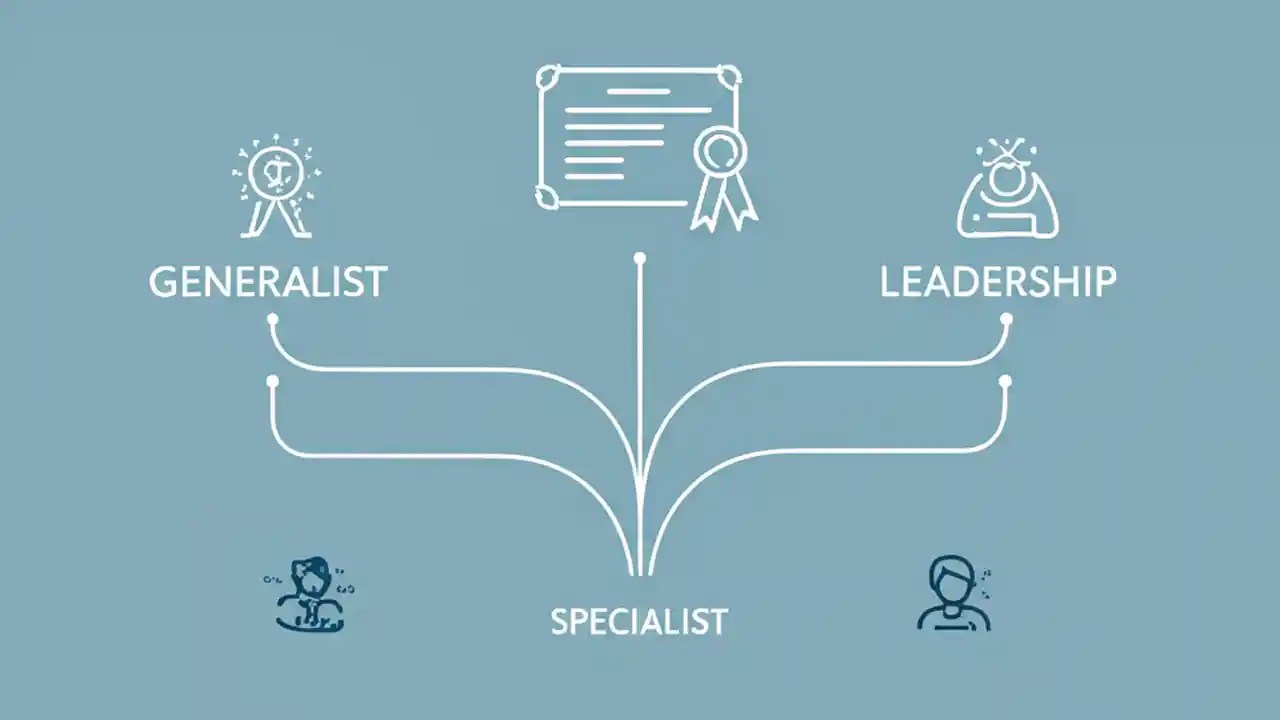 GENERALIST

LEADERSHIP

SPECIALIST