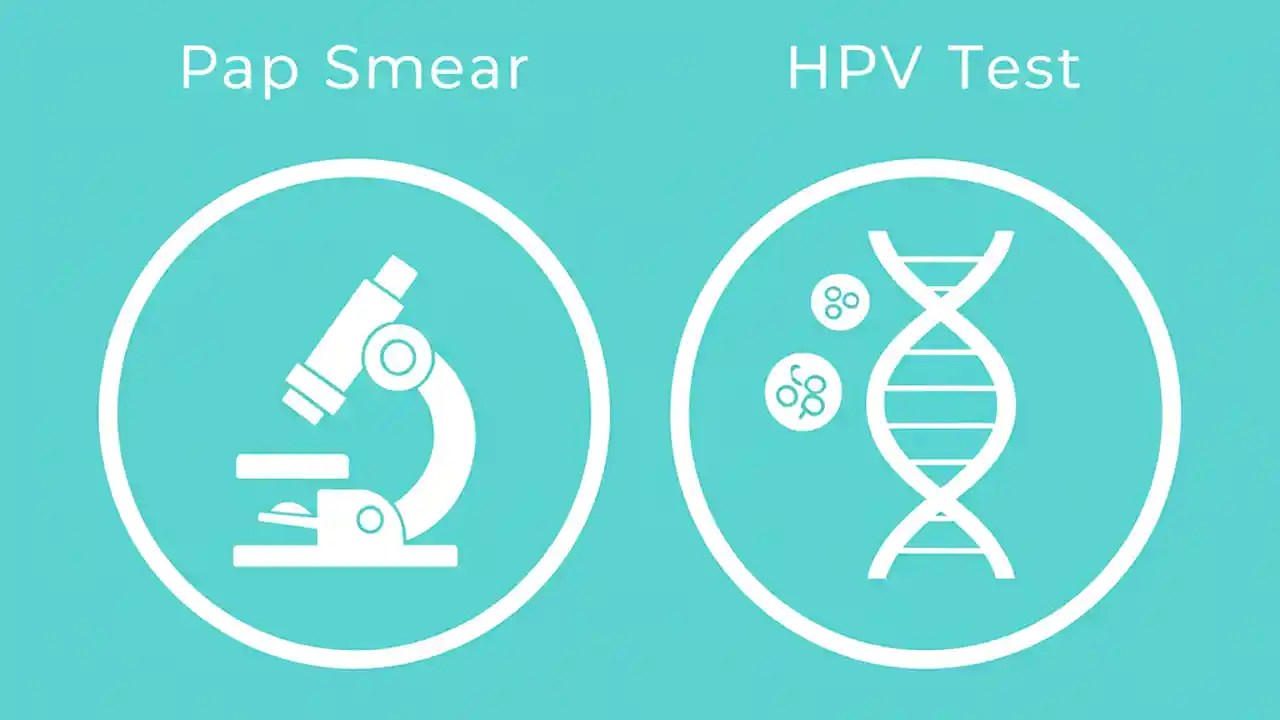 Pap Smear

HPV Test