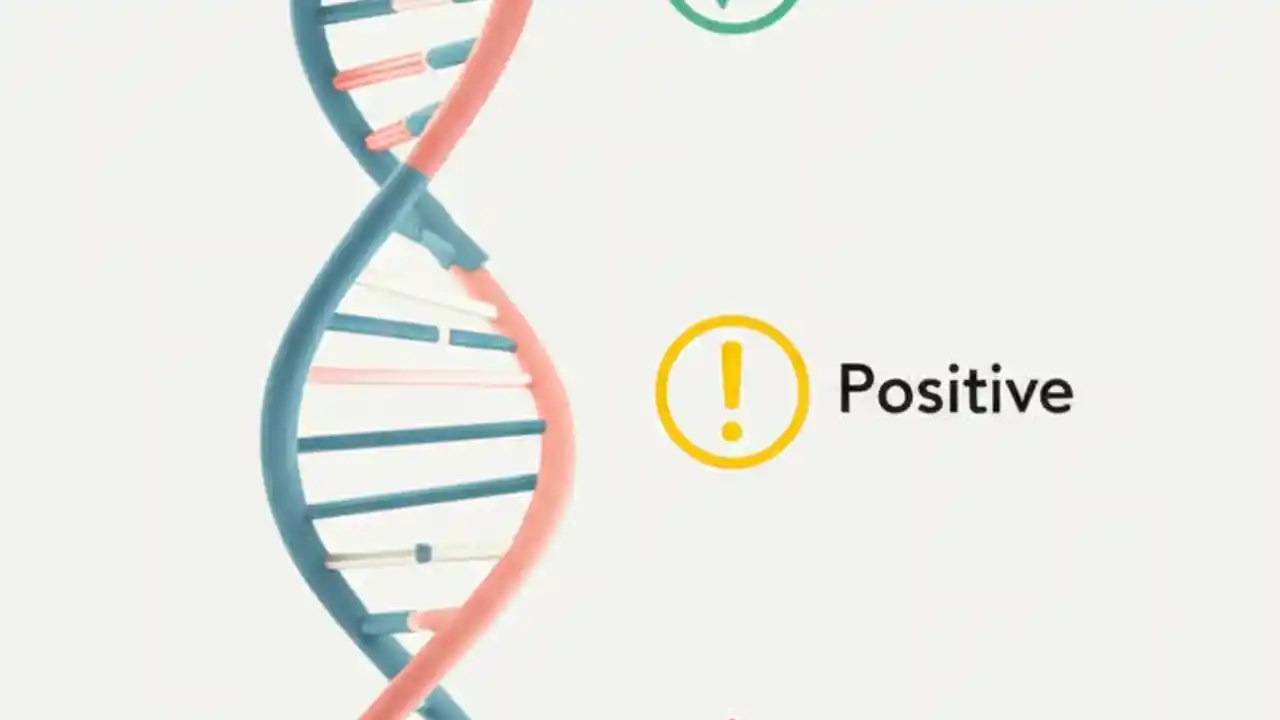 !
Positive